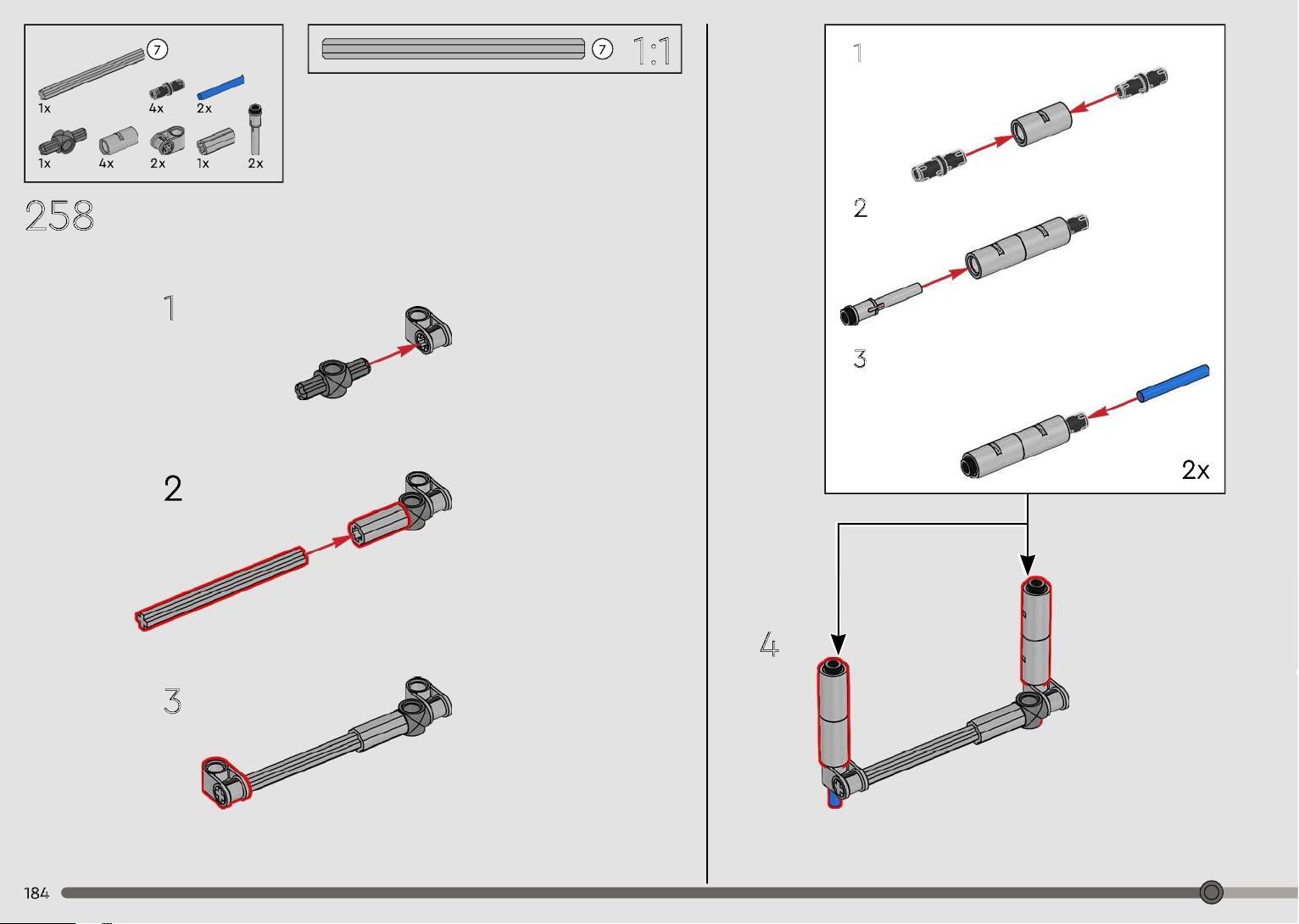 7
1x 4x 2x
1x 4x 2x 1x 2x

7 1:1

258

1

2

3

1

2

3

2x

4

184