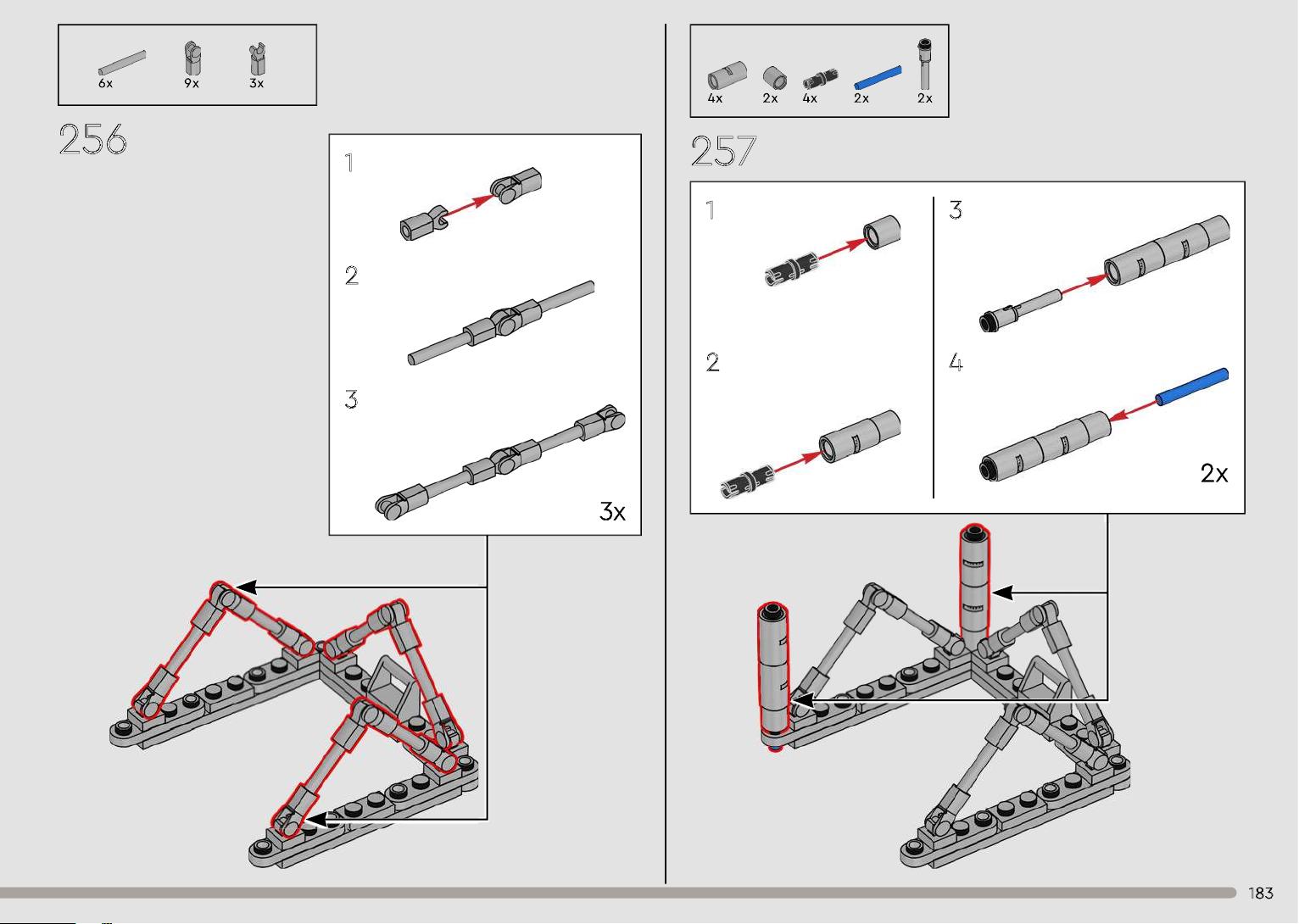 6x 9x 3x

256

1

2

3

3x

4x 2x 4x 2x 2x

257

1

2

3

4

2x

183