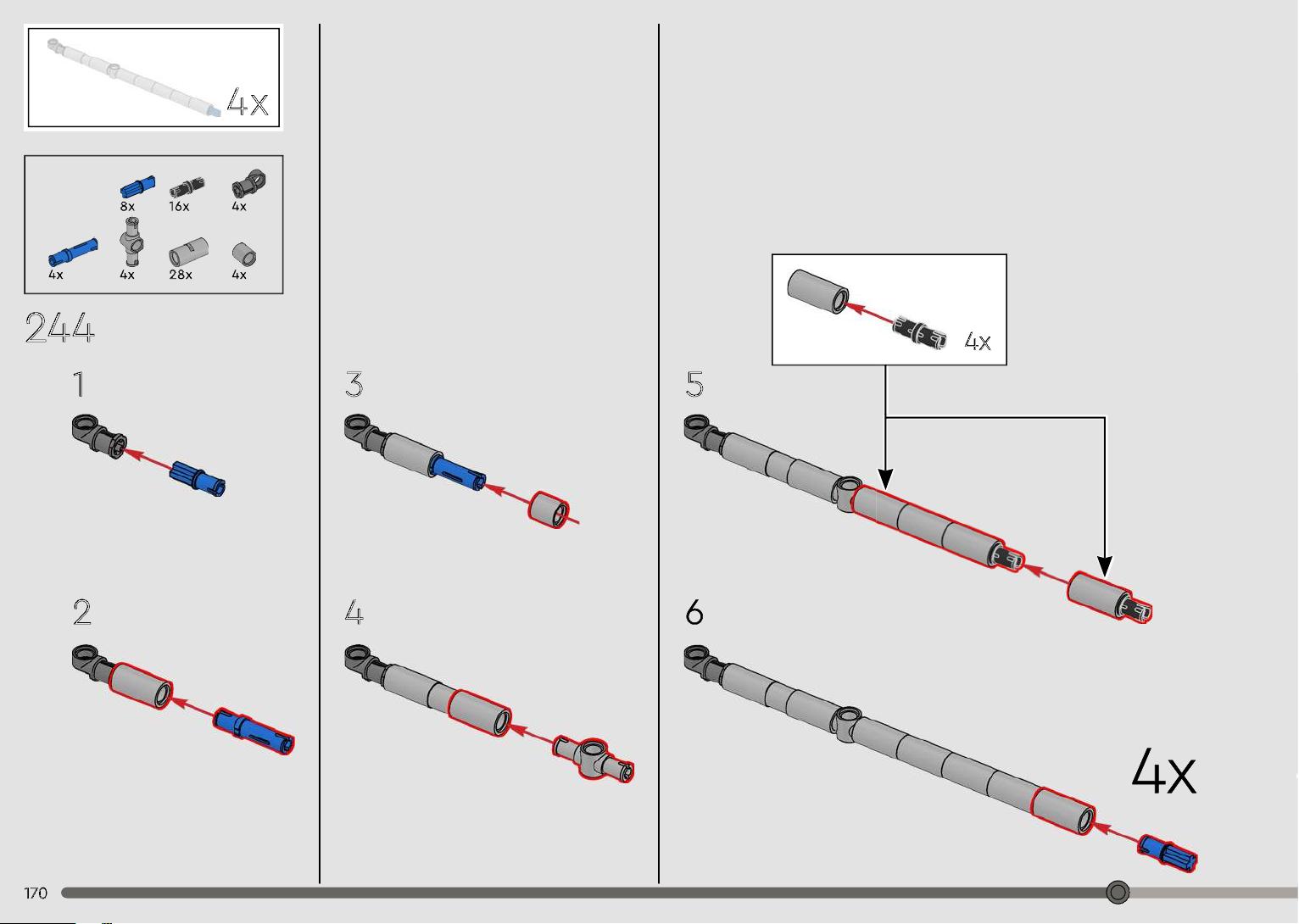 4x

8x 16x 4x
4x 4x 28x 4x

244

1

2

3

4

4x

5

6

4x

170