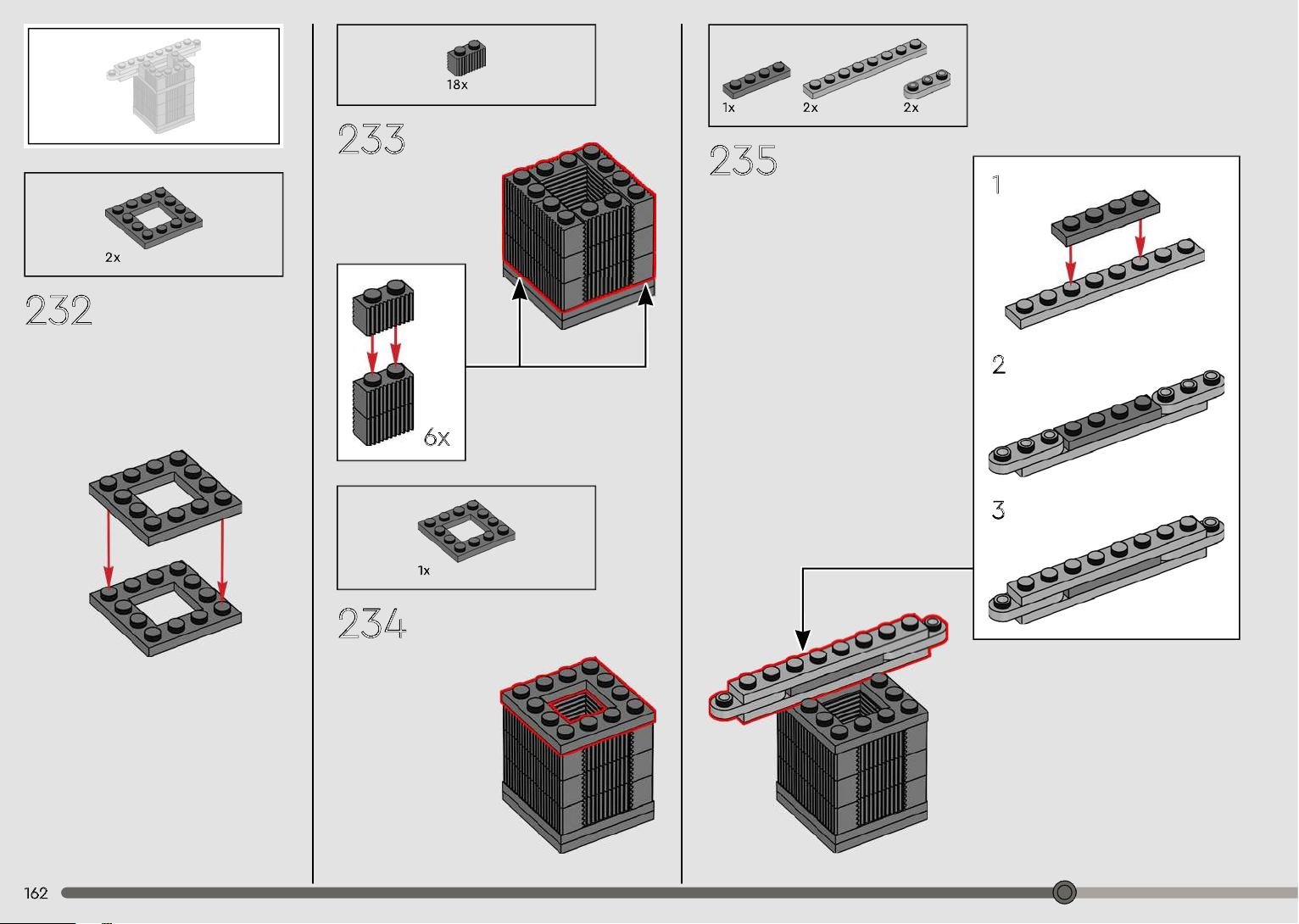 2x

232

18x

233

6x

1x

234

1x 2x 2x

235

1

2

3

162