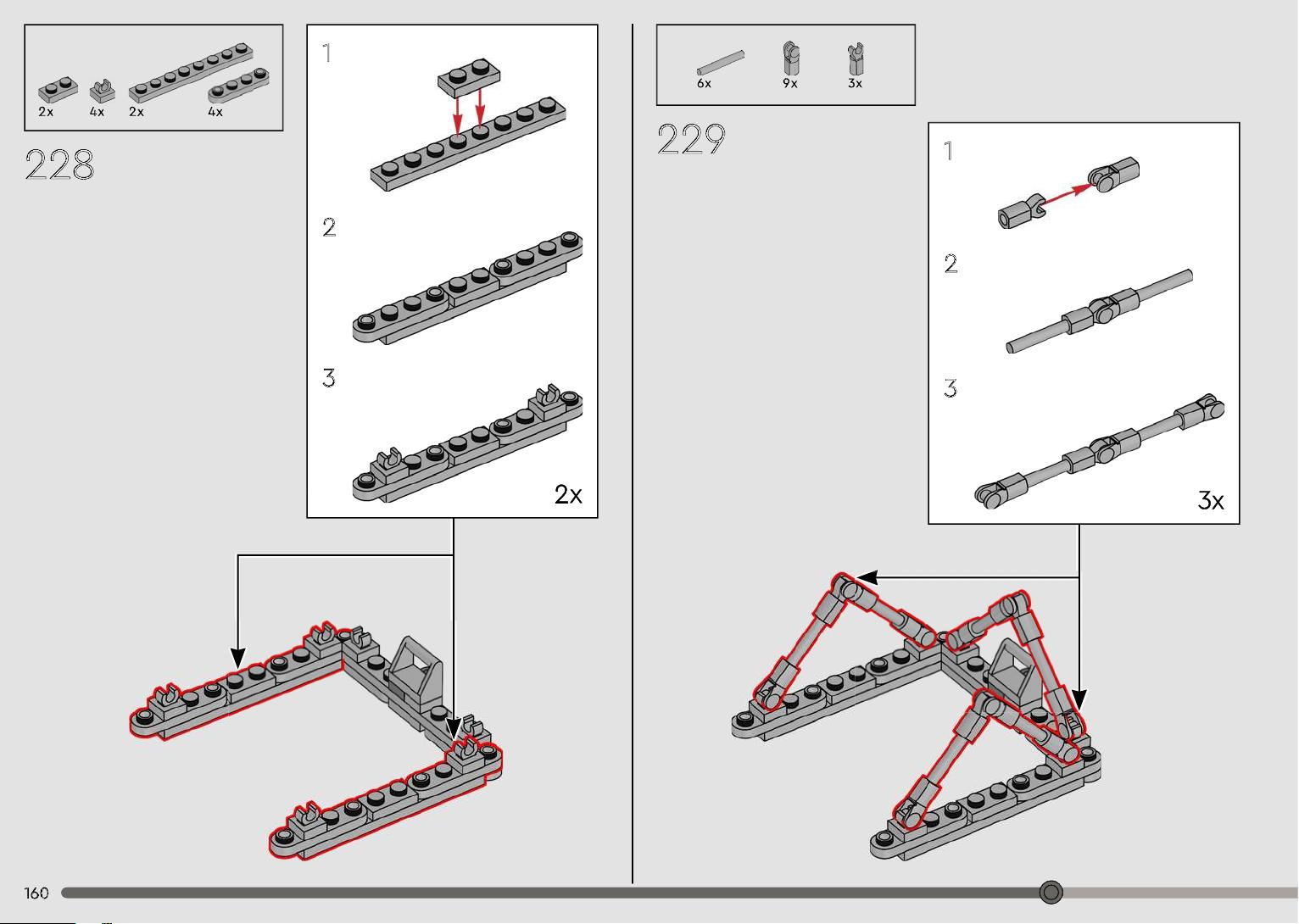 2x 4x 2x 4x

228

1

2

3

2x

6x 9x 3x

229

1

2

3

3x

160