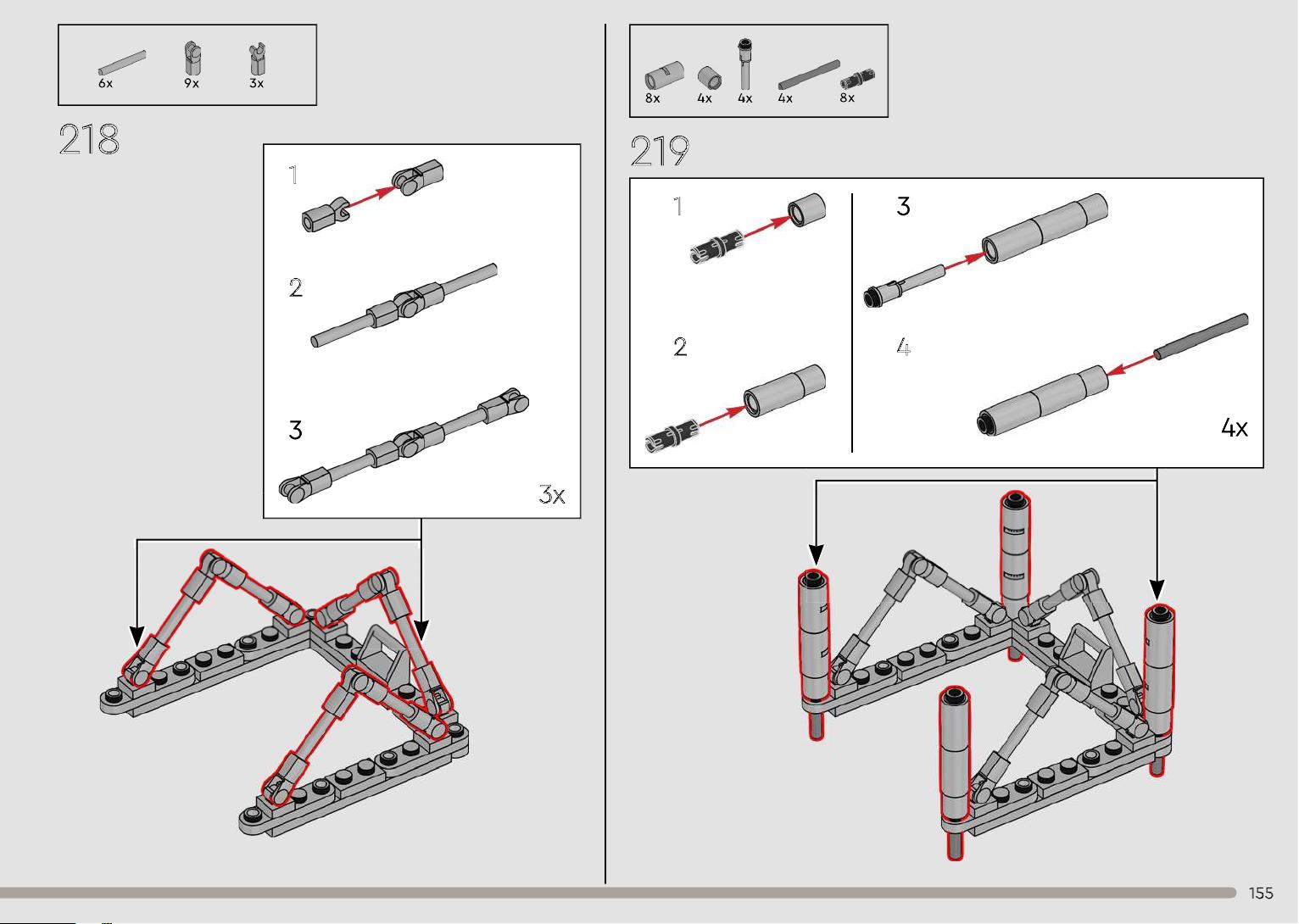 6x 9x 3x

218

1

2

3

3x

8x 4x 4x 4x 8x

219

1

2

3

4

4x

155