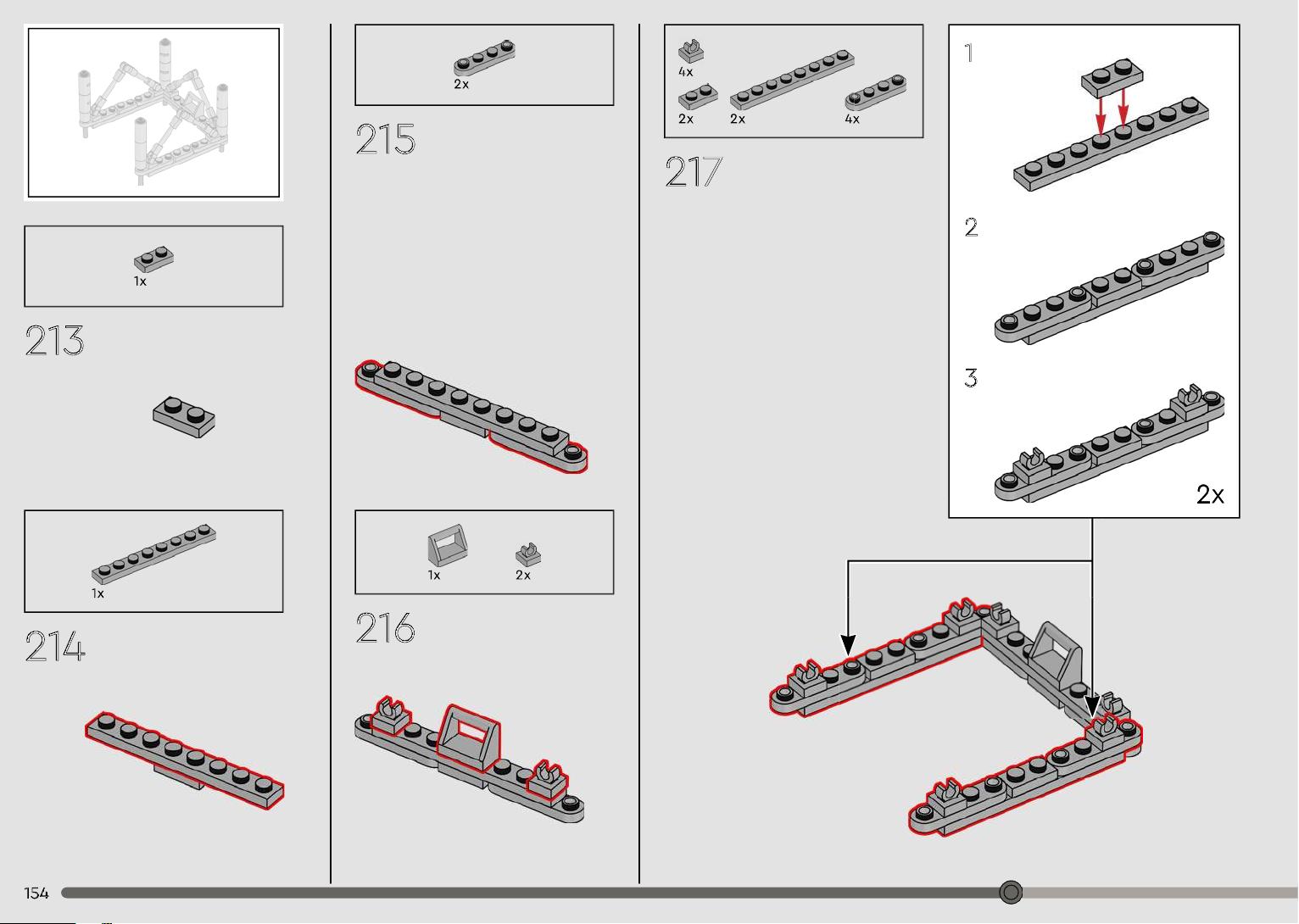 1x

213

1x

214

2x

215

1x
2x

216

4x
2x
2x
4x

217

1

2

3

2x

154