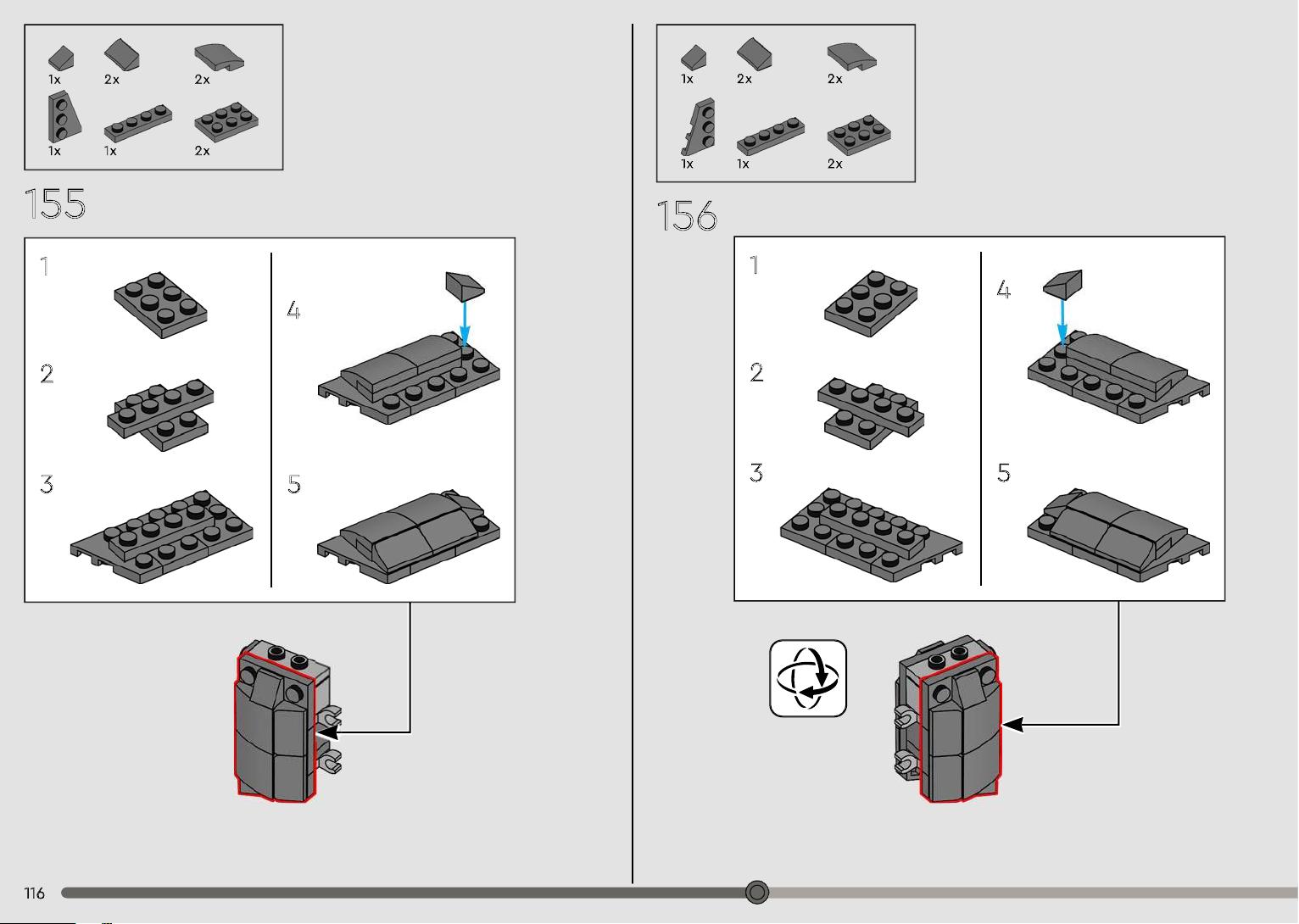 1x 2x 2x
1x 1x 2x

155

1
2
3
4
5

1x 2x 2x
1x 1x 2x

156

1
2
3
4
5

116