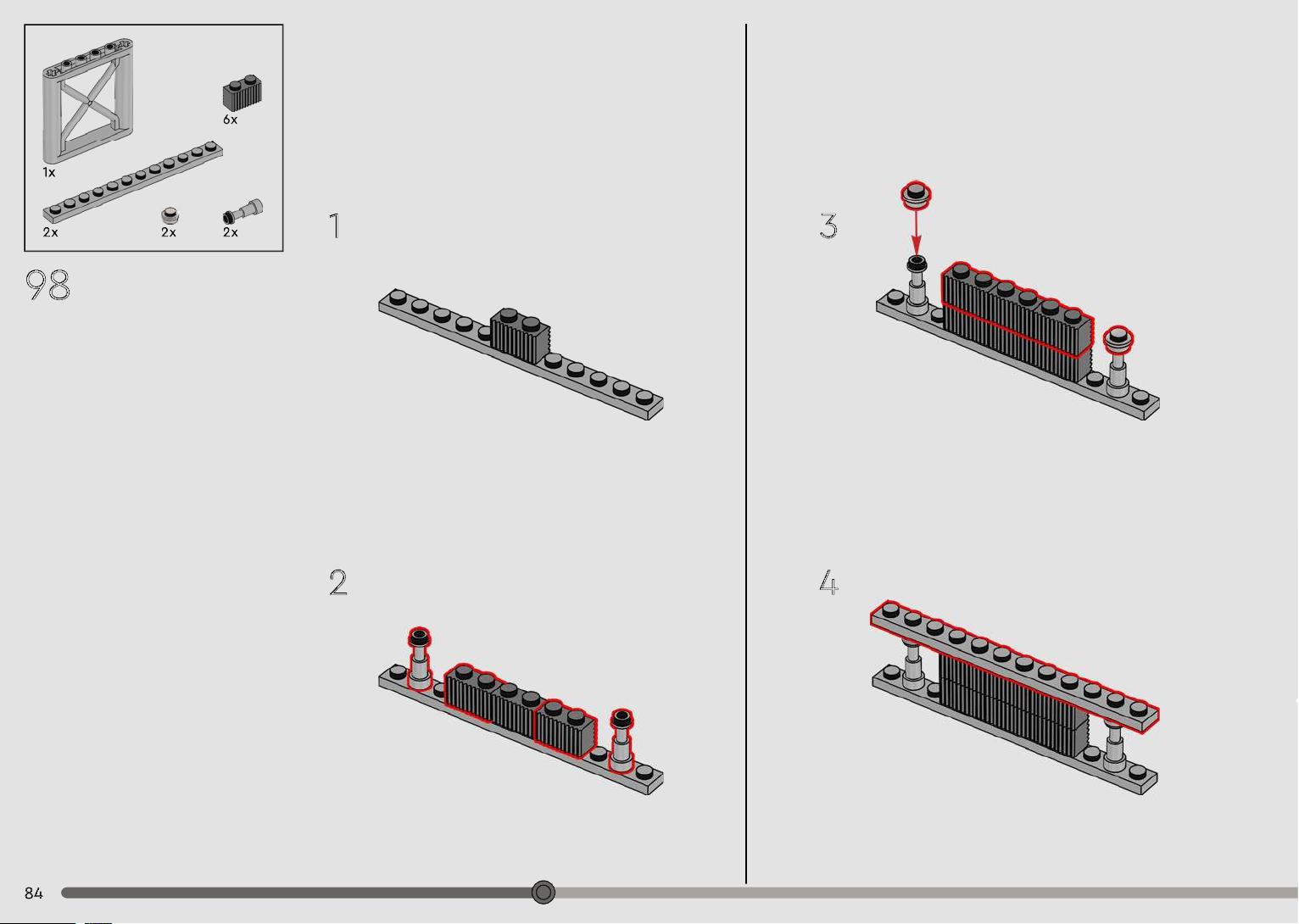 6x
1x
2x
2x
2x
98
1
2
3
4
84