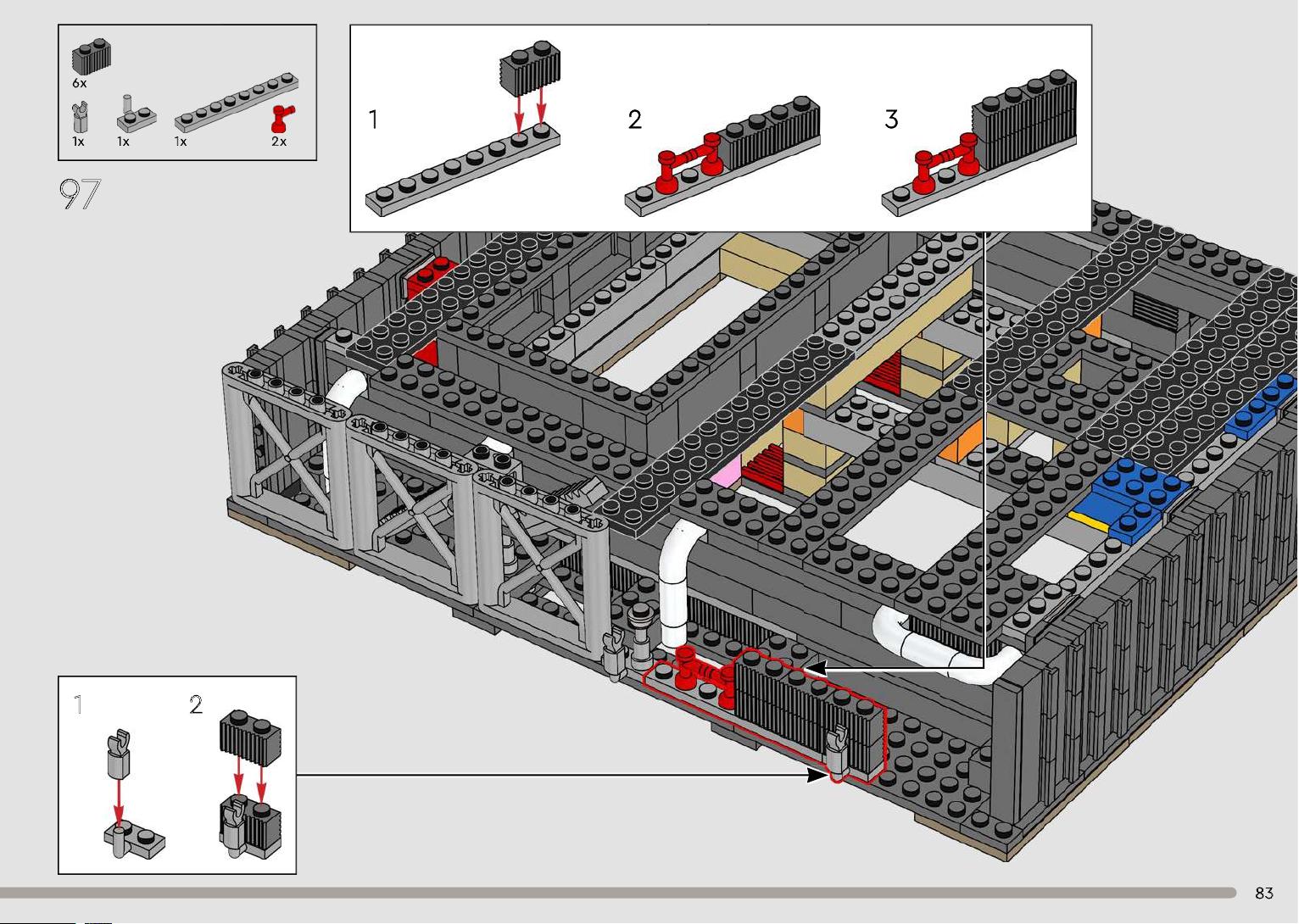 6x
1x 1x 1x 2x

97

1 2 3

1 2

83