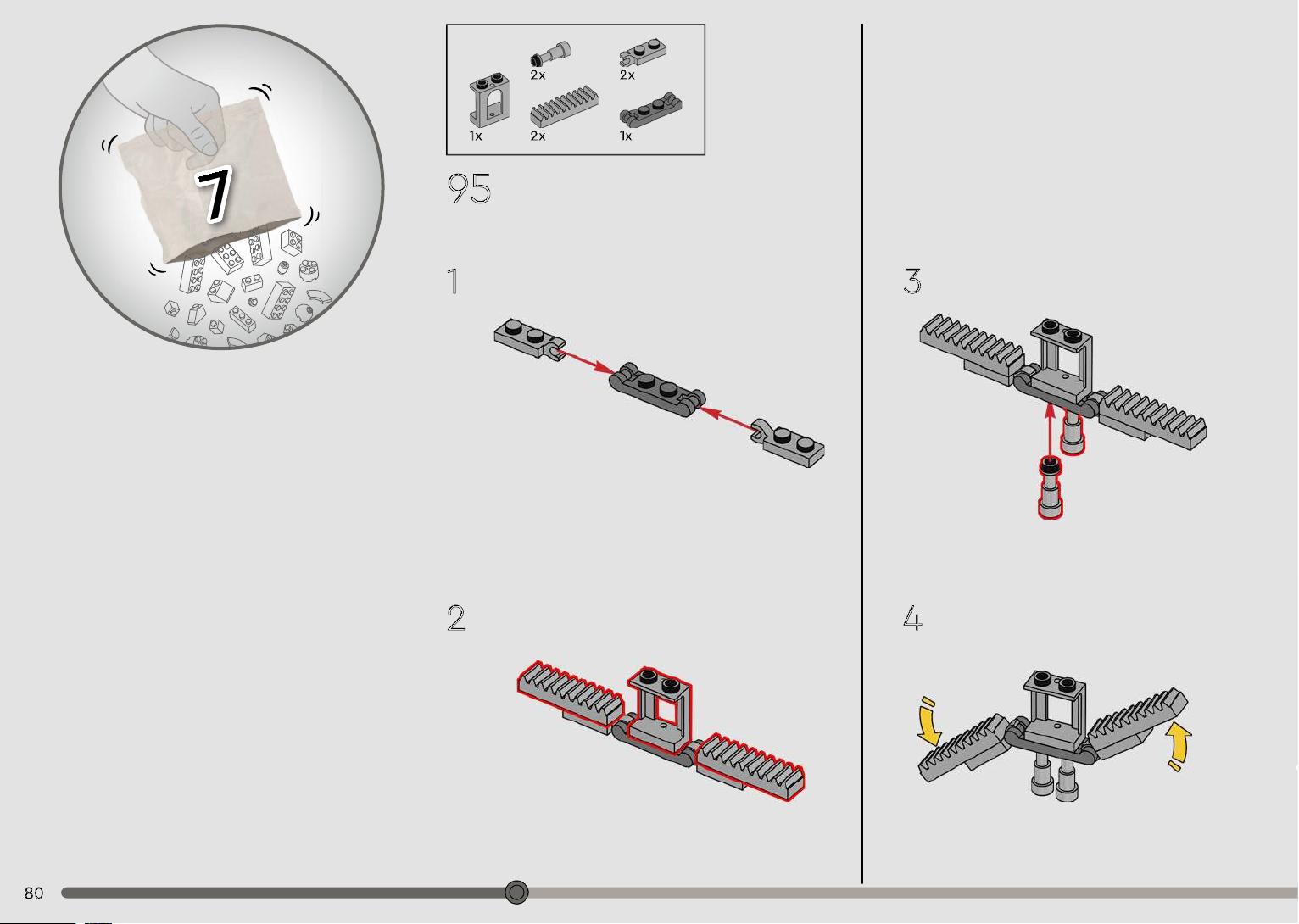 7

2x
2x
1x
2x
1x

95

1

2

3

4

80