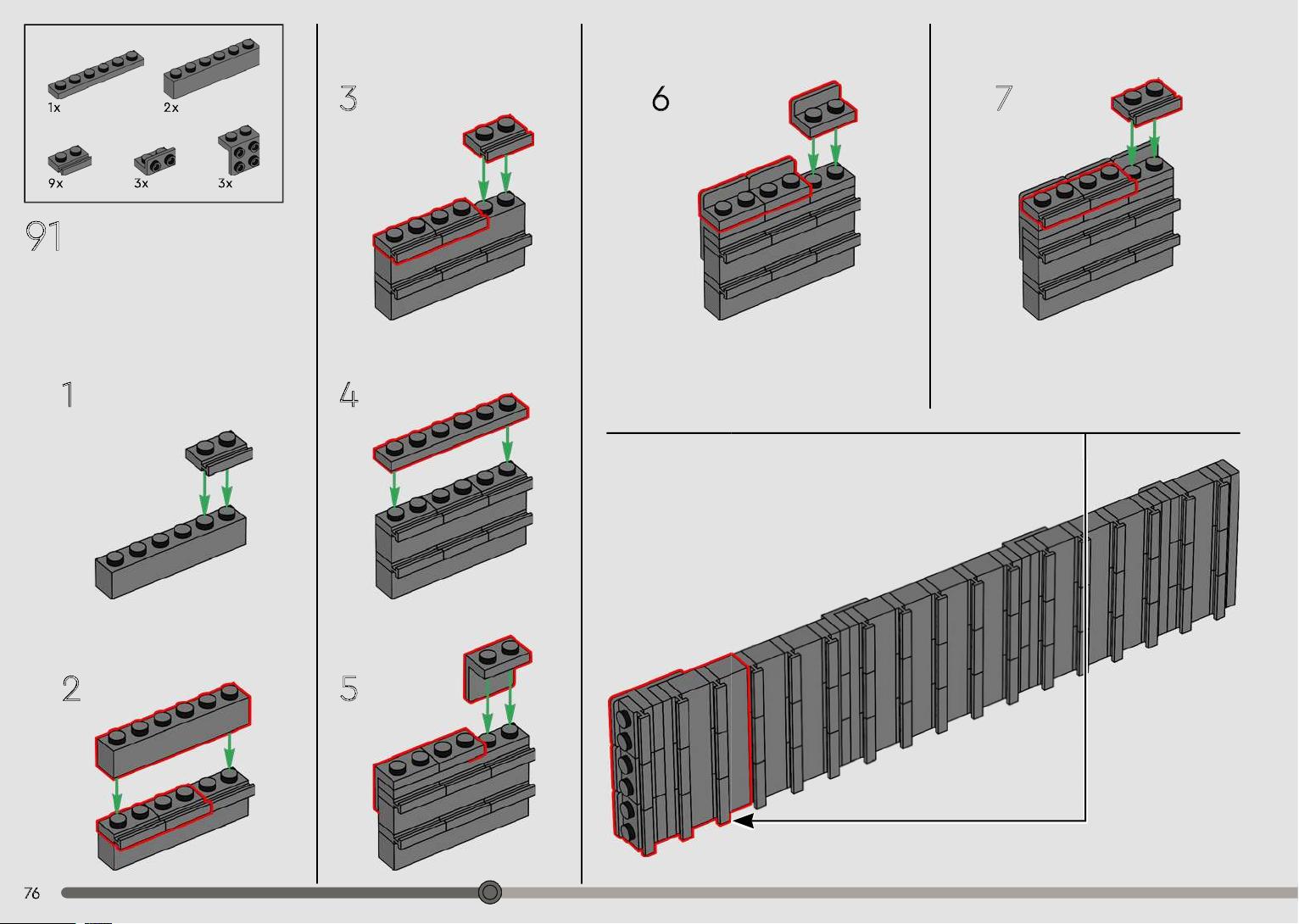 1x
2x
9x
3x
3x

91

1

2

3

4

5

6

7

76