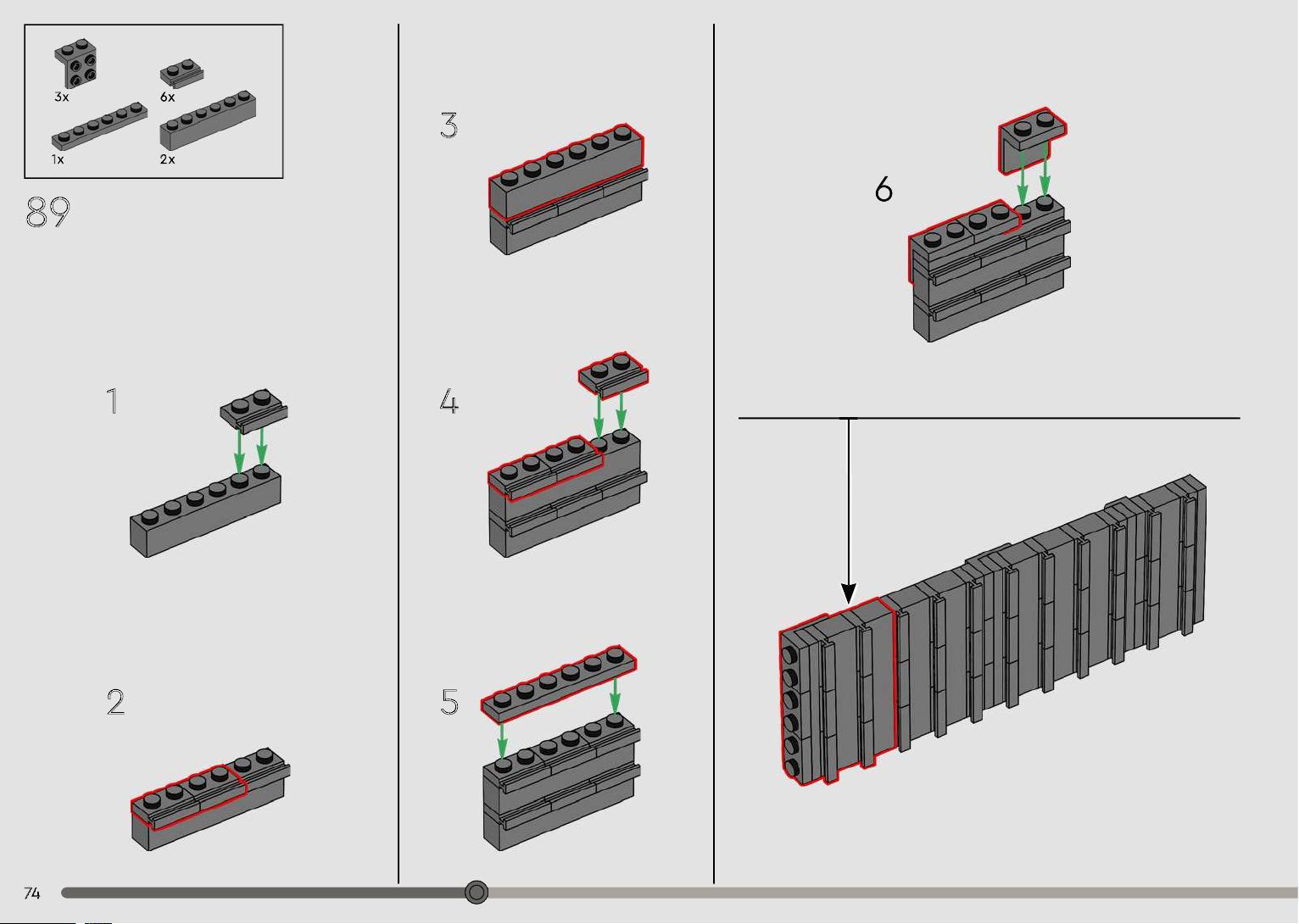 3x
6x
1x
2x

89

1

2

3

4

5

6

74