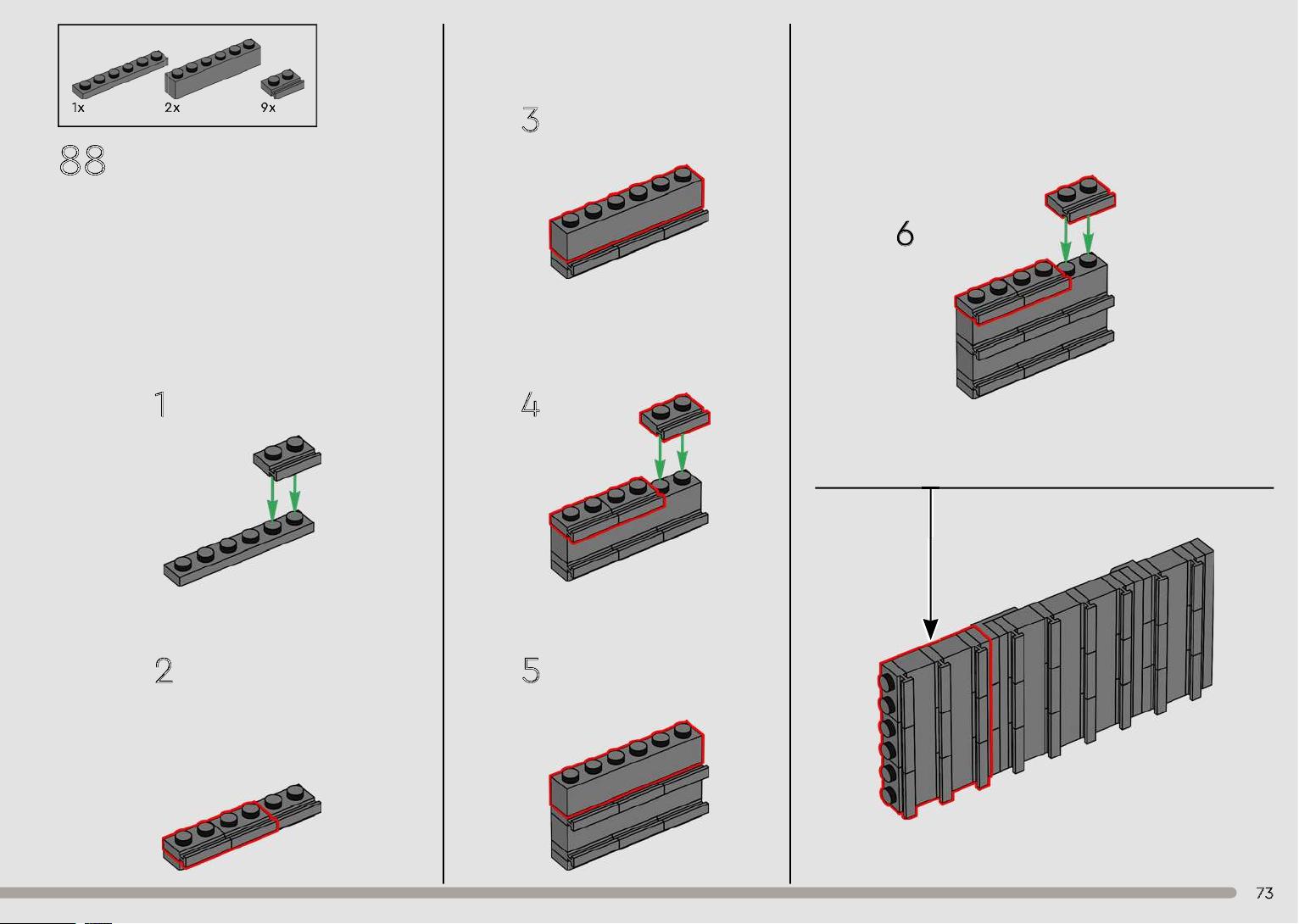 1x 2x 9x

88

1

2

3

4

5

6

73