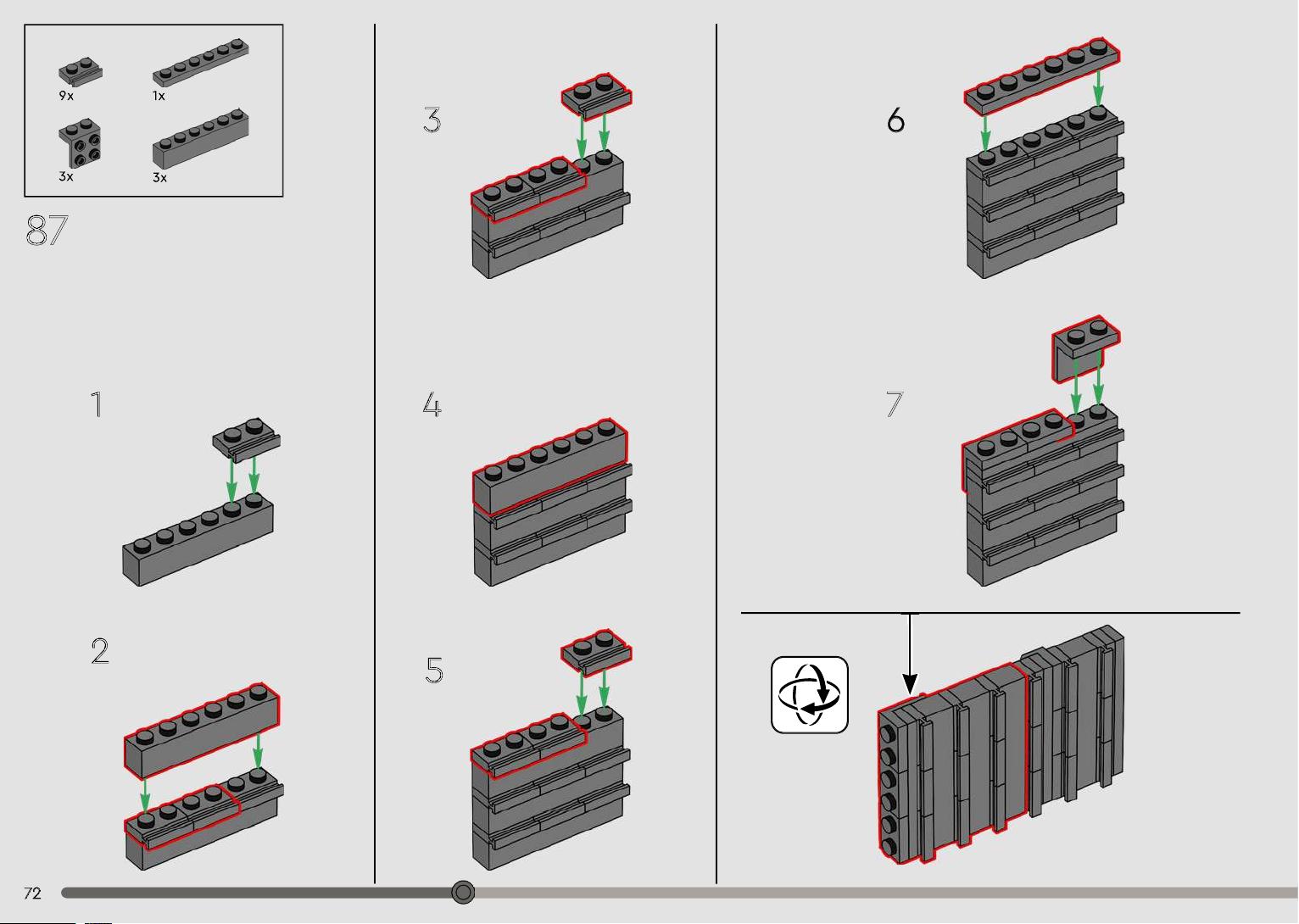 9x
1x
3x
3x
87
1
2
3
4
5
6
7
72