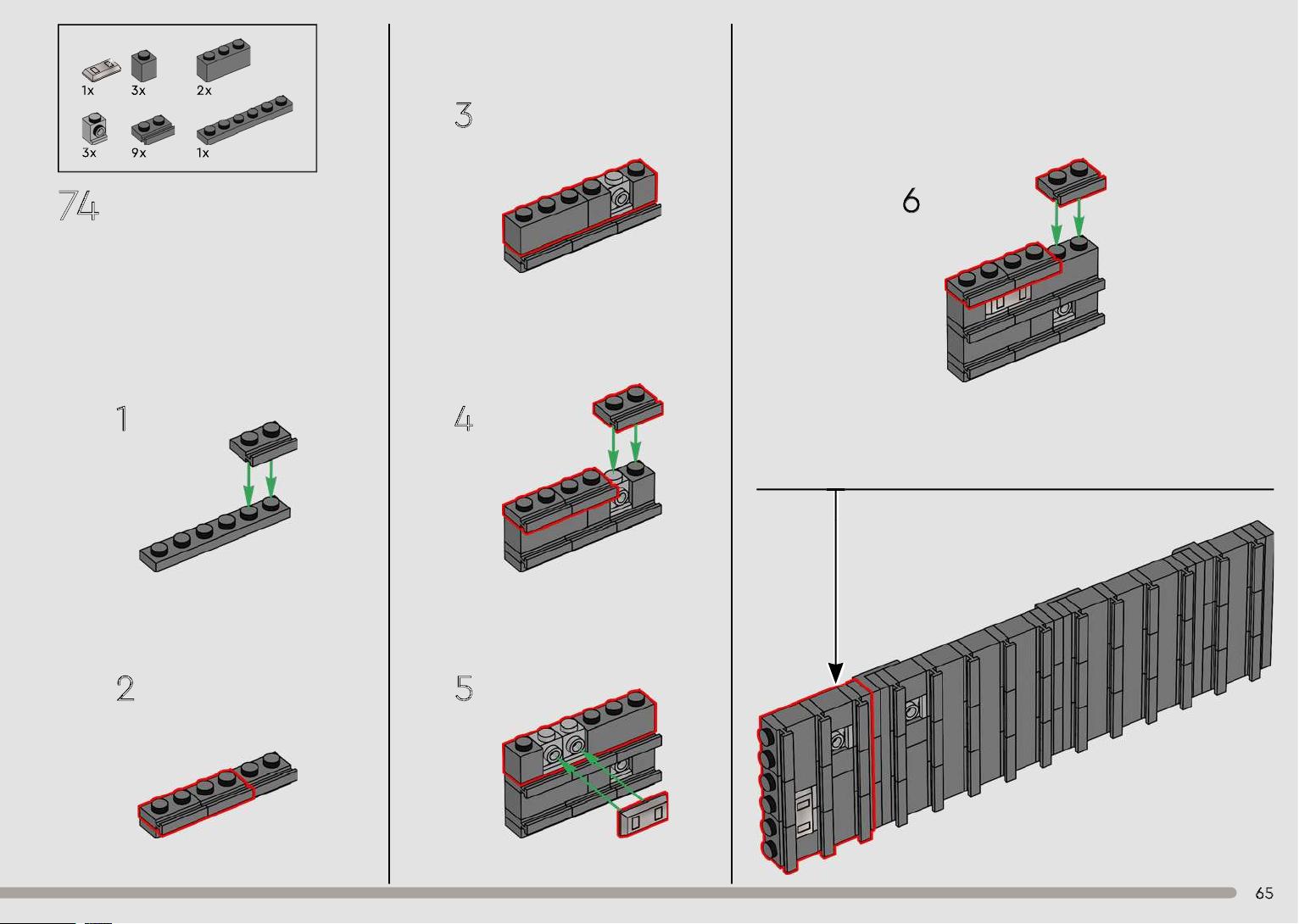 1x 3x 2x
3x 9x 1x

74

1

2

3

4

5

6

65