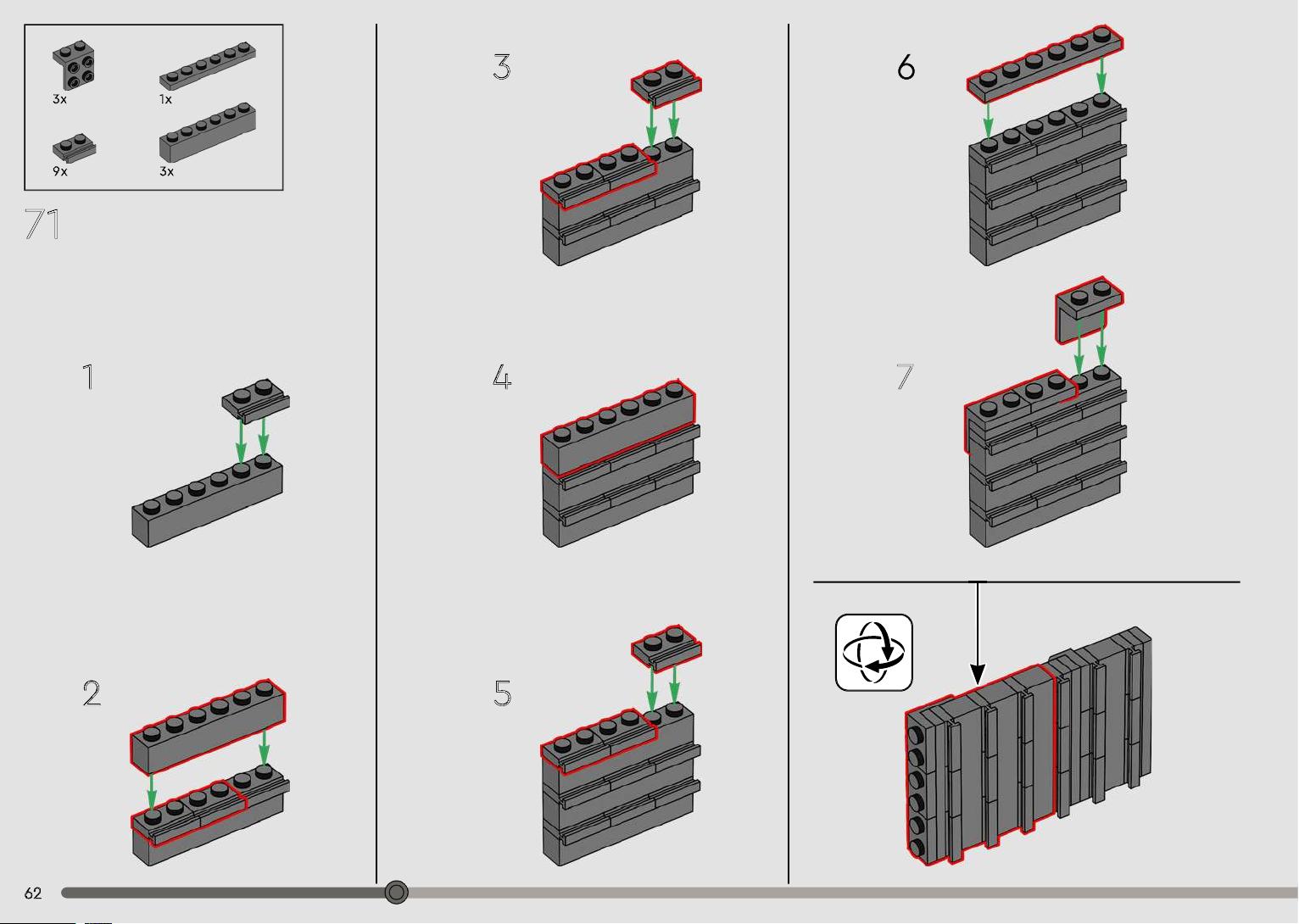 3x
1x
9x
3x
71
1
2
3
4
5
6
7
62