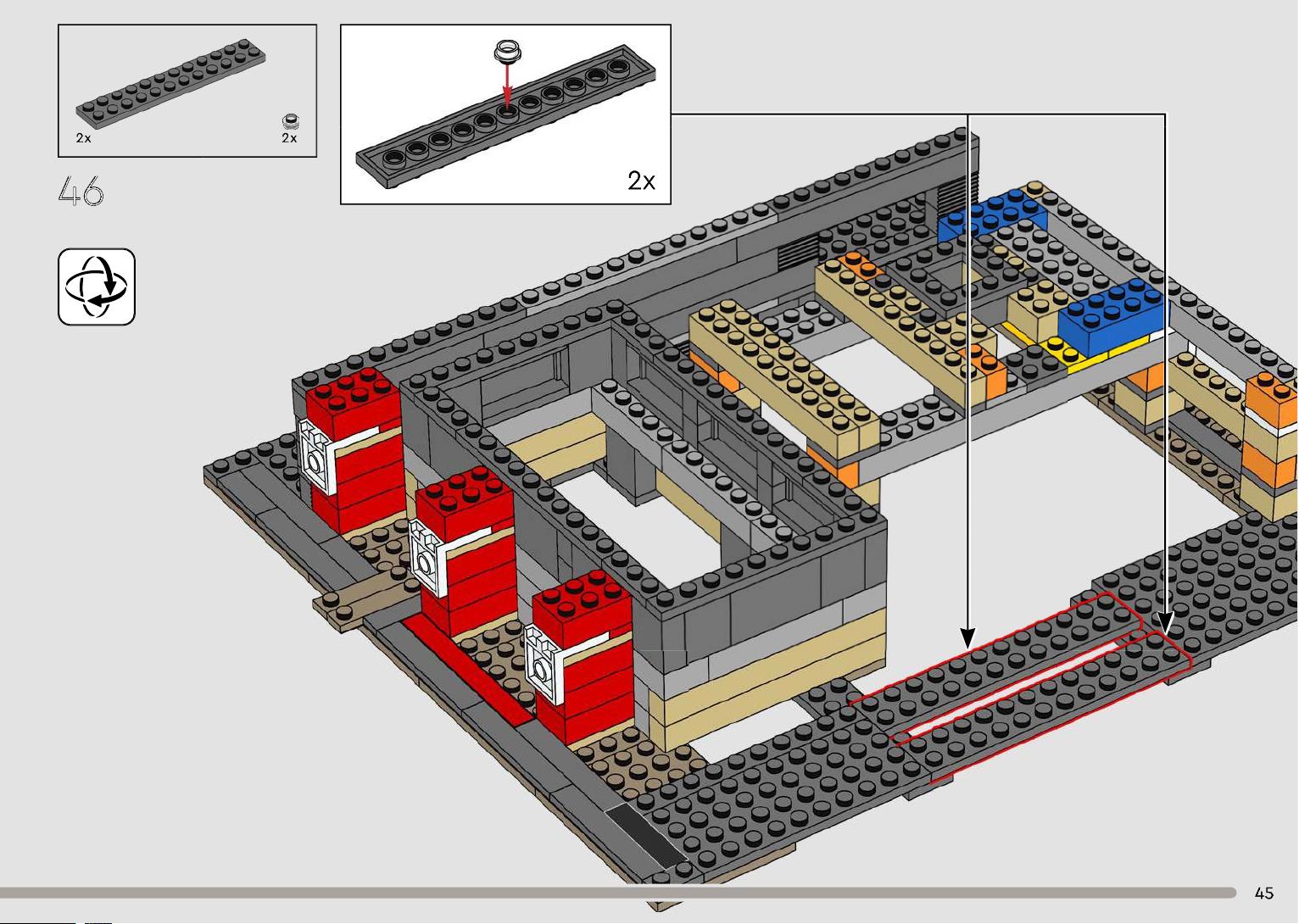 2x 2x

46

2x

45