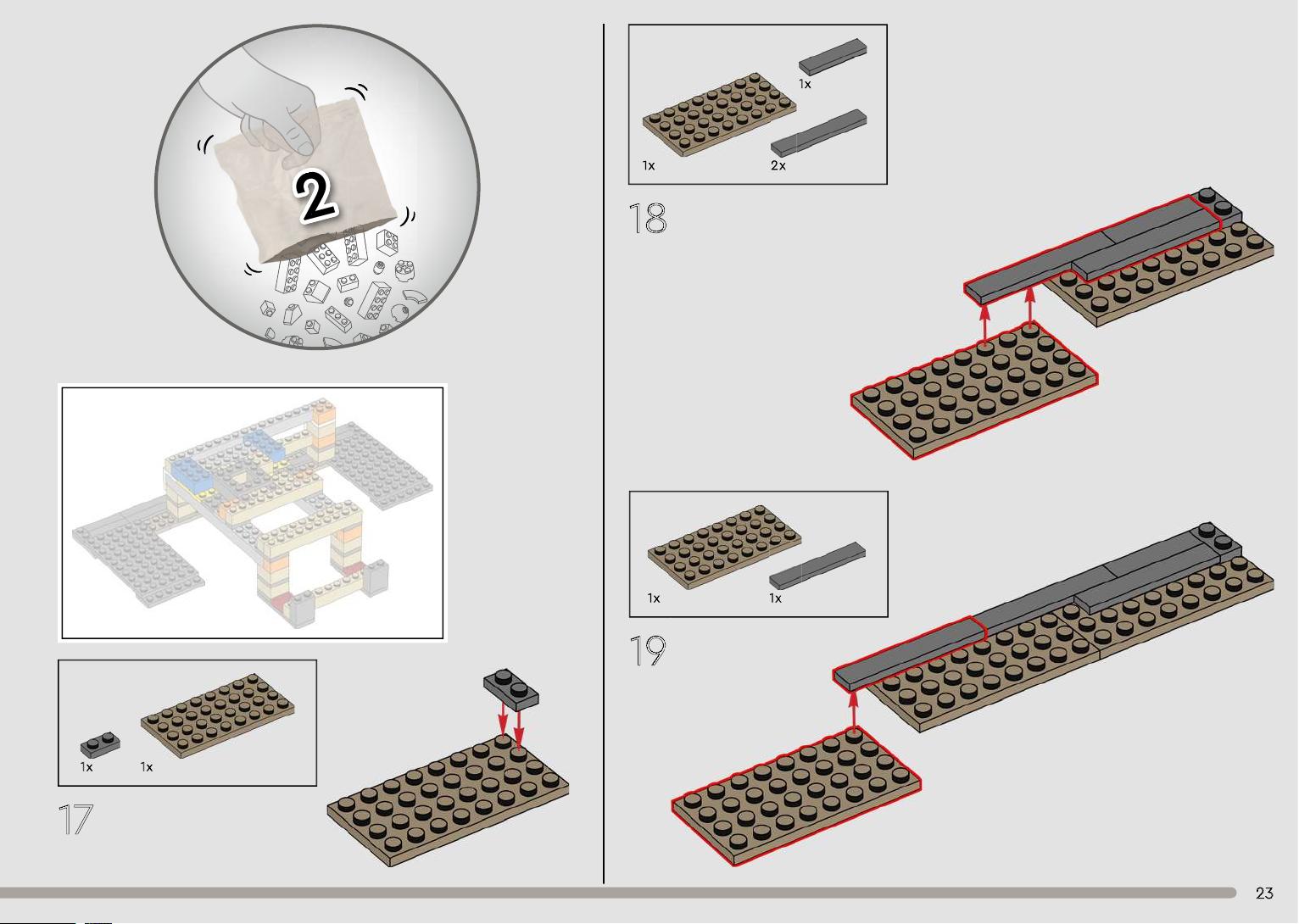 2

1x 1x

17

1x

1x 2x

18

1x 1x

19

23