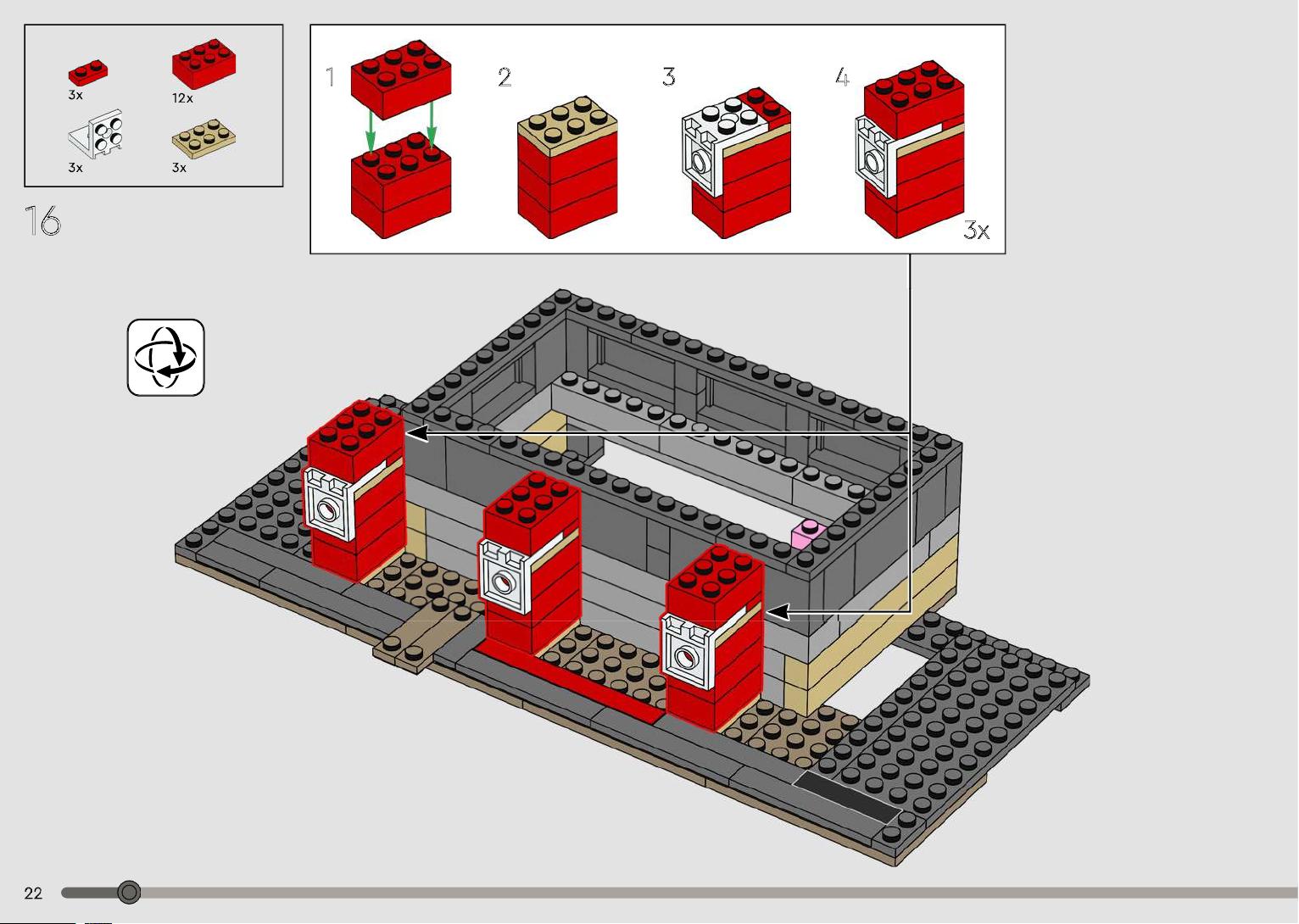 3x
12x
3x
3x

16

1
2
3
4
3x

22