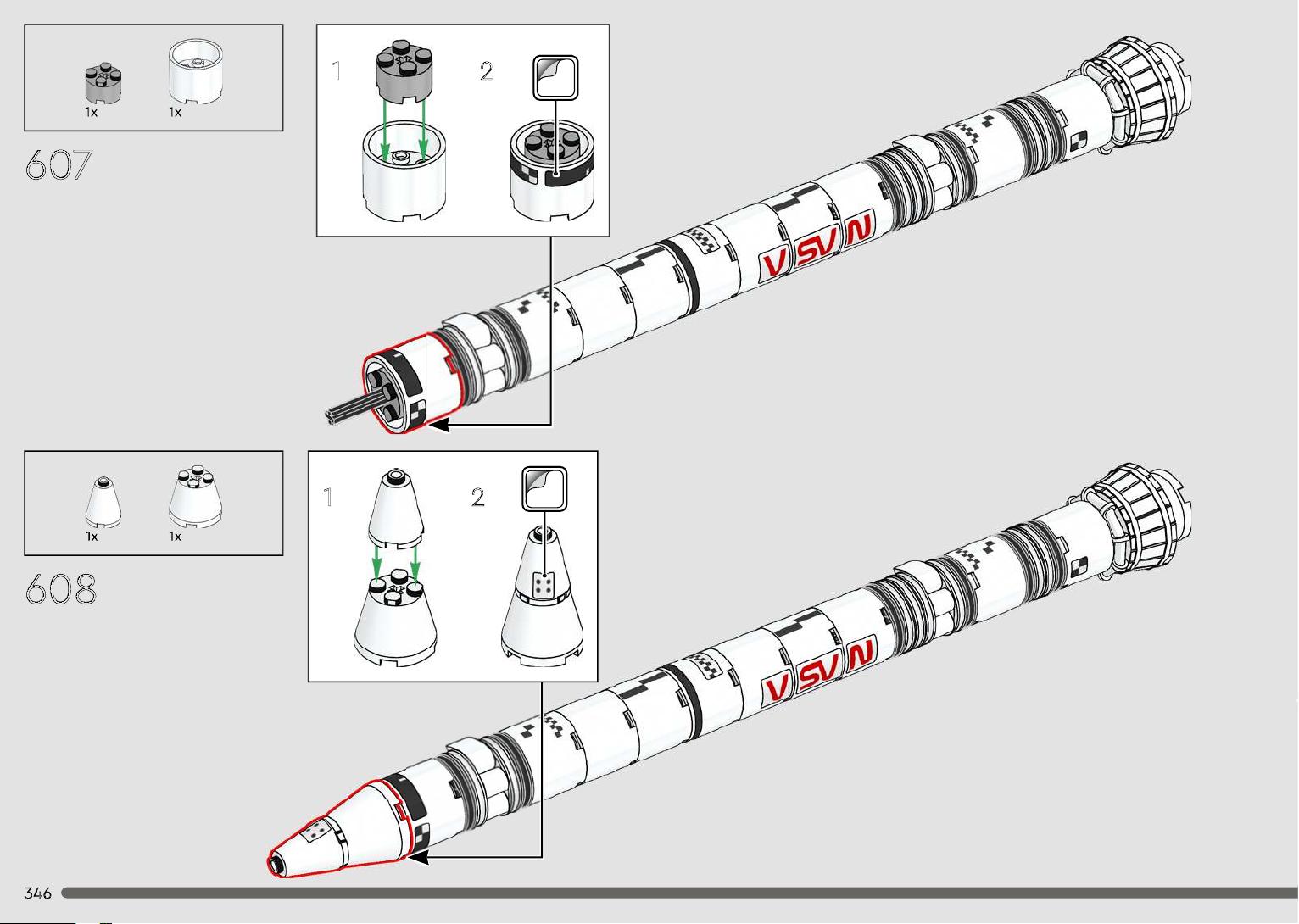 1x 1x

607

1 2

NASA

1x 1x

608

1 2

NASA

346