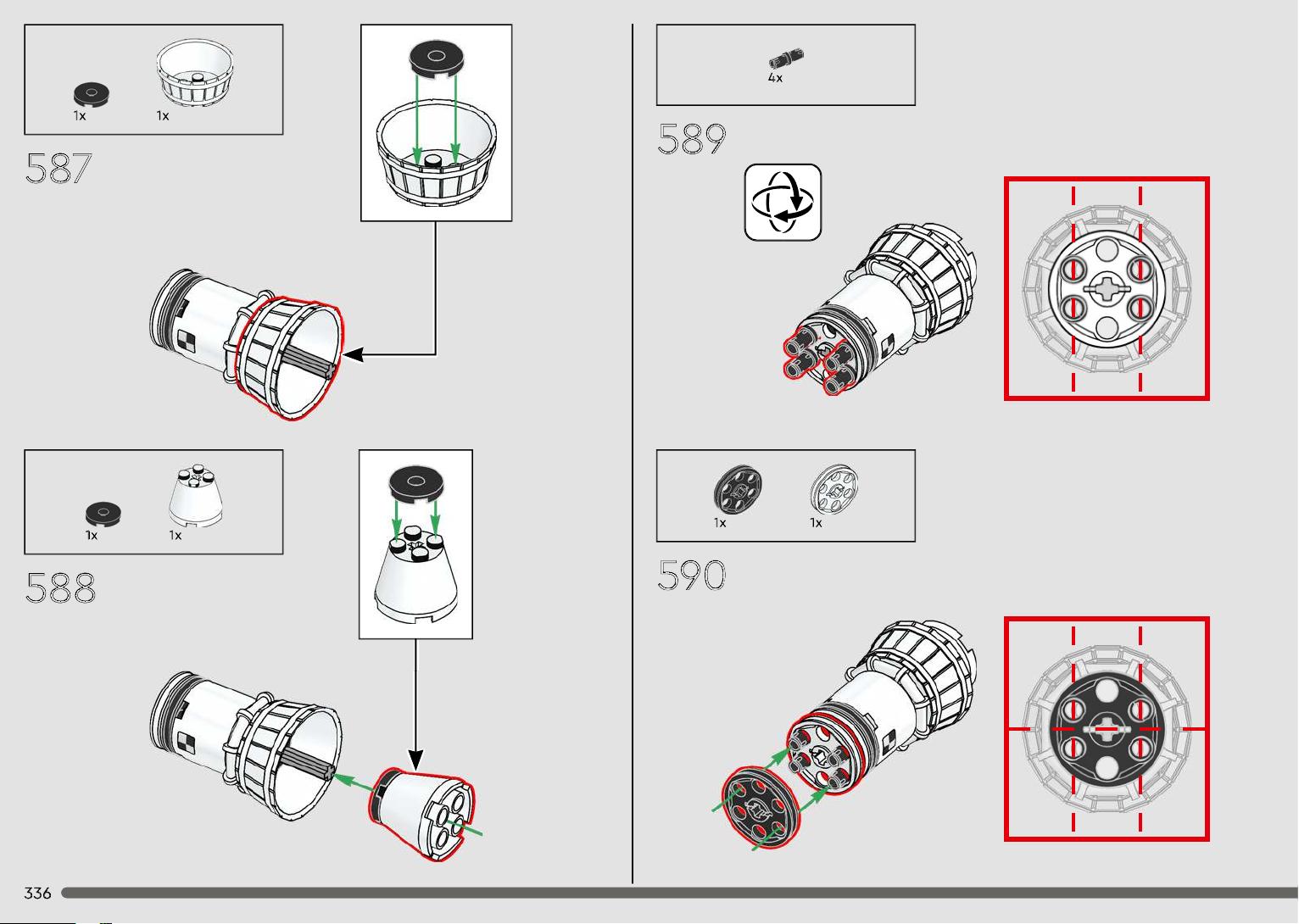 1x 1x

587

1x 1x

588

4x

589

1x 1x

590

336