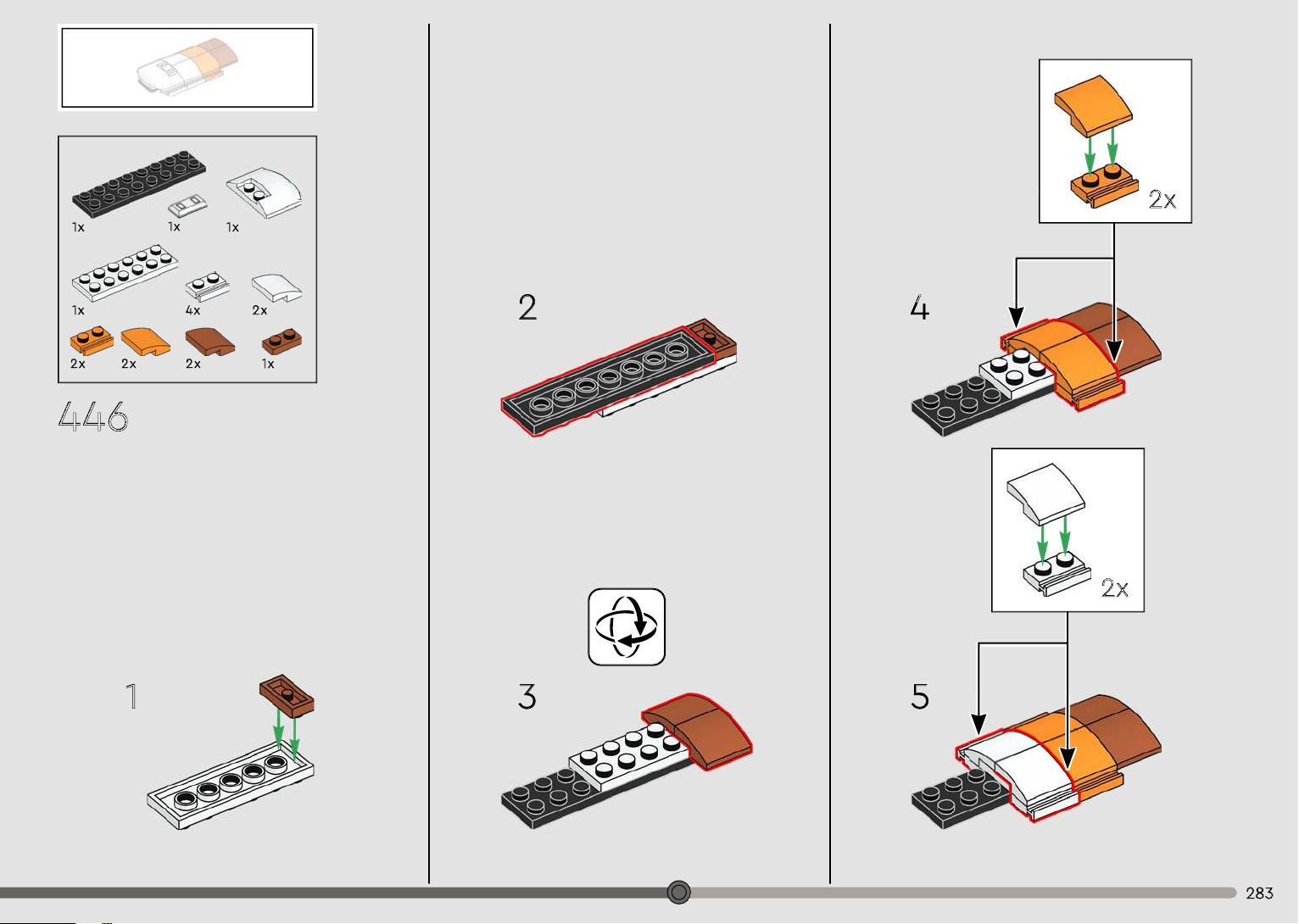 1x
1x
1x
1x
4x
2x
2x
2x
2x
1x

446

1

2

3

2x

4

2x

5

283