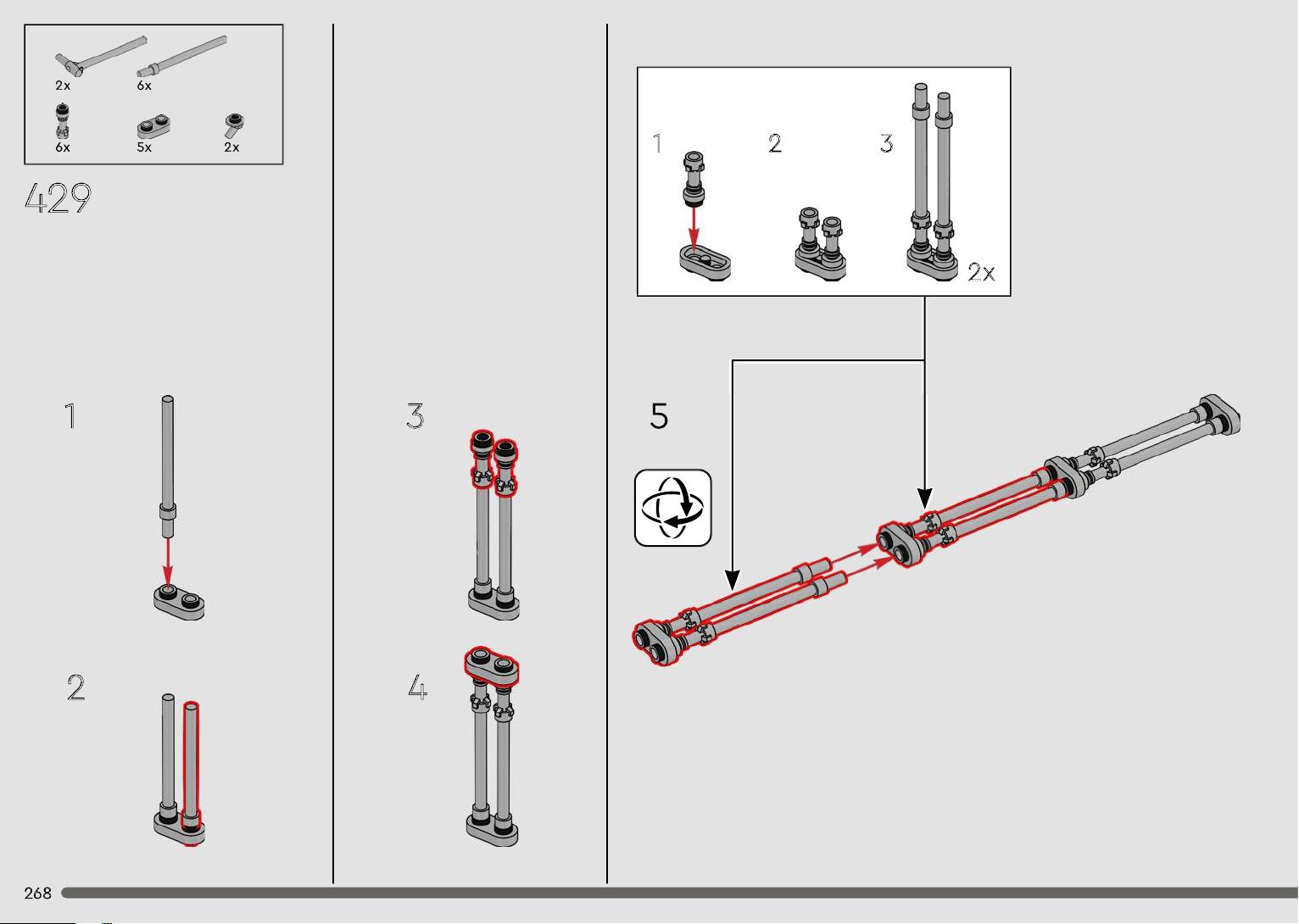 2x
6x
6x
5x
2x

429

1

2

3

4

1
2
3
2x

5

268