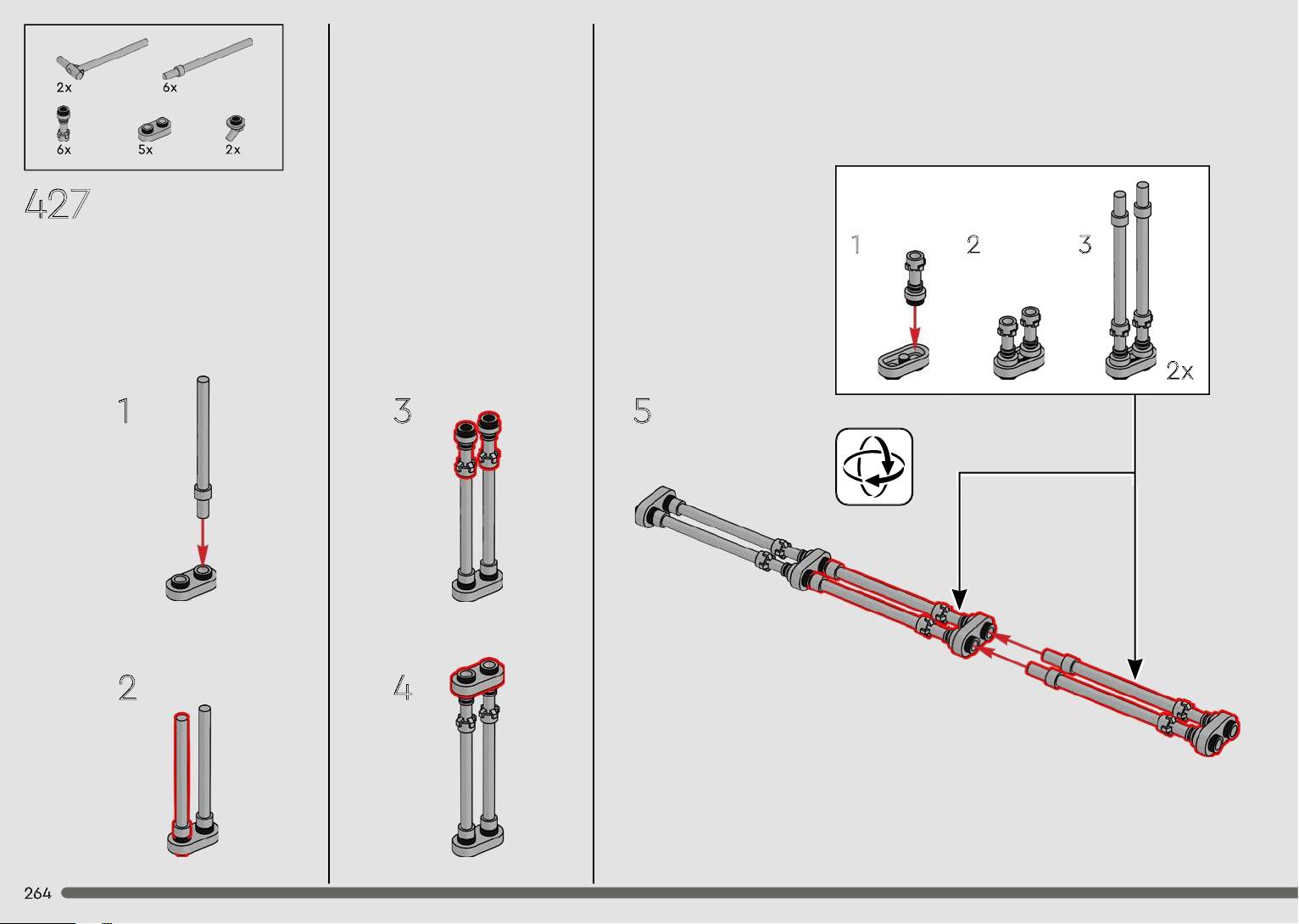 2x 6x
6x 5x 2x

427

1

2

3

4

5

1 2 3

2x

264