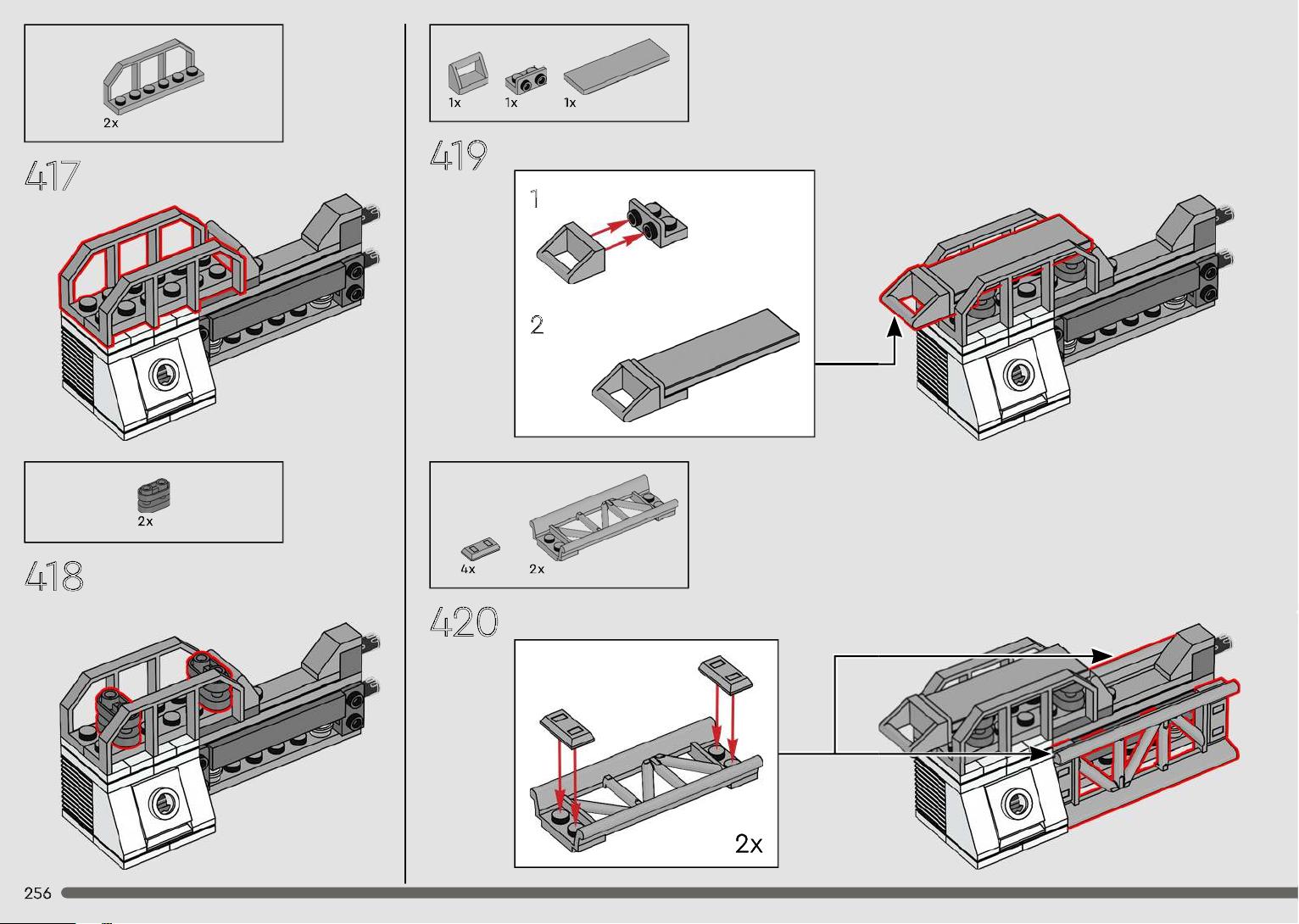 2x

417

2x

418

1x 1x 1x

419

1

2

4x 2x

420

2x

256