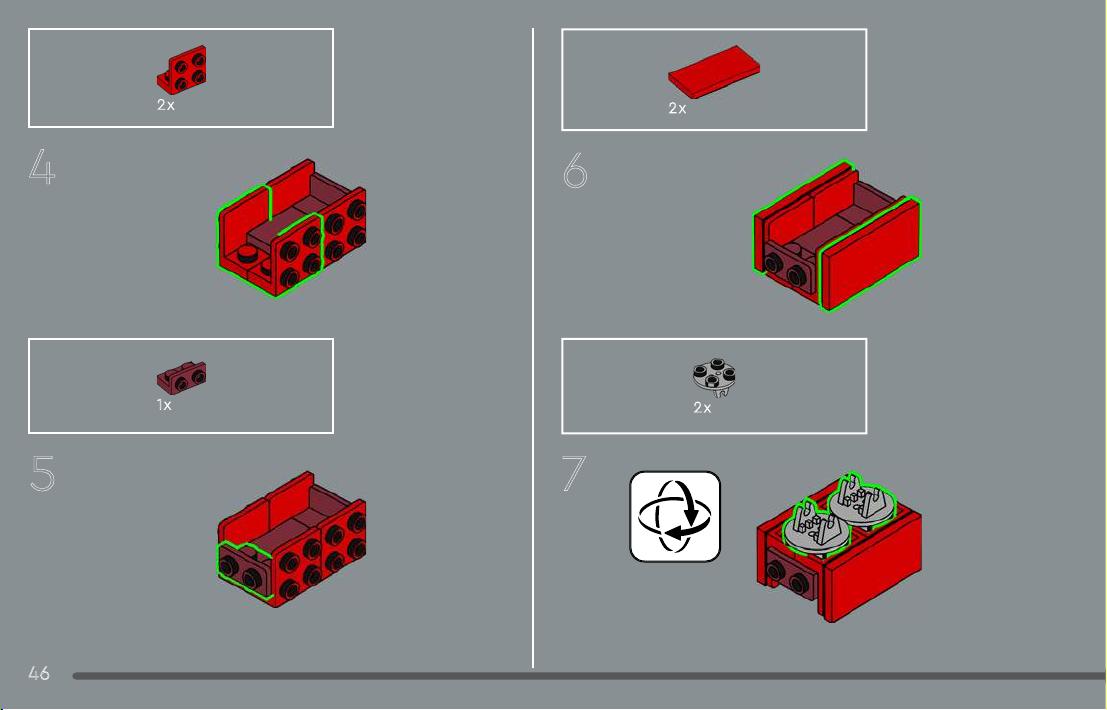 2x

4

1x

5

2x

6

2x

7

46