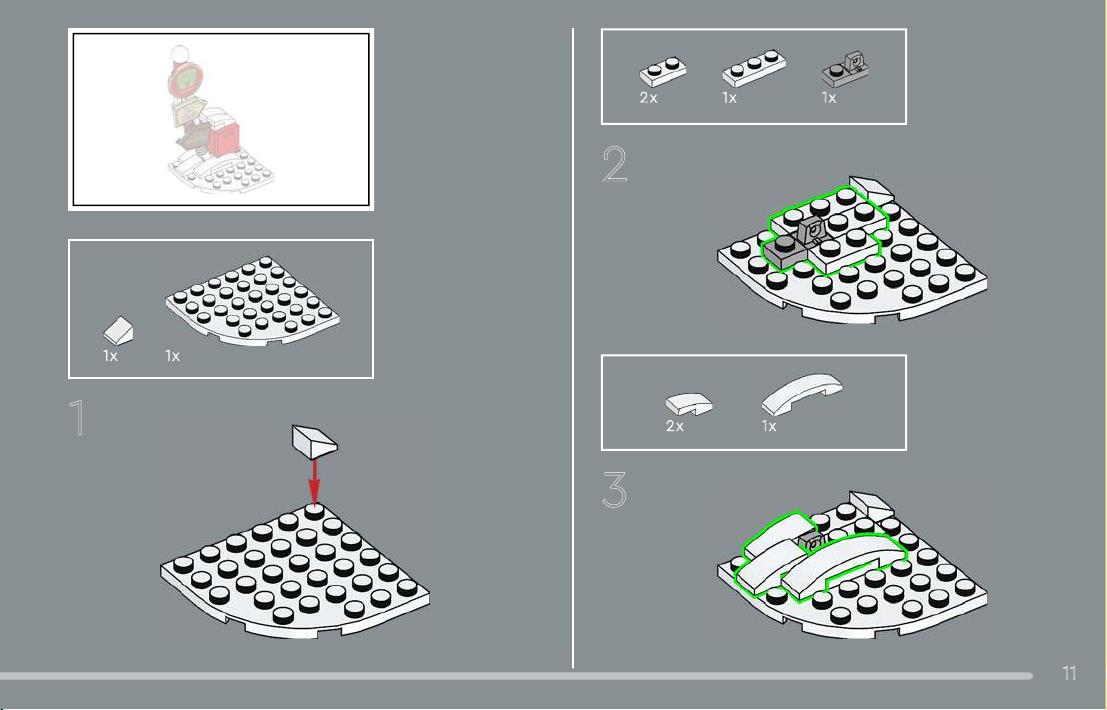 1x 1x

1

2x 1x 1x

2

2x 1x

3

11