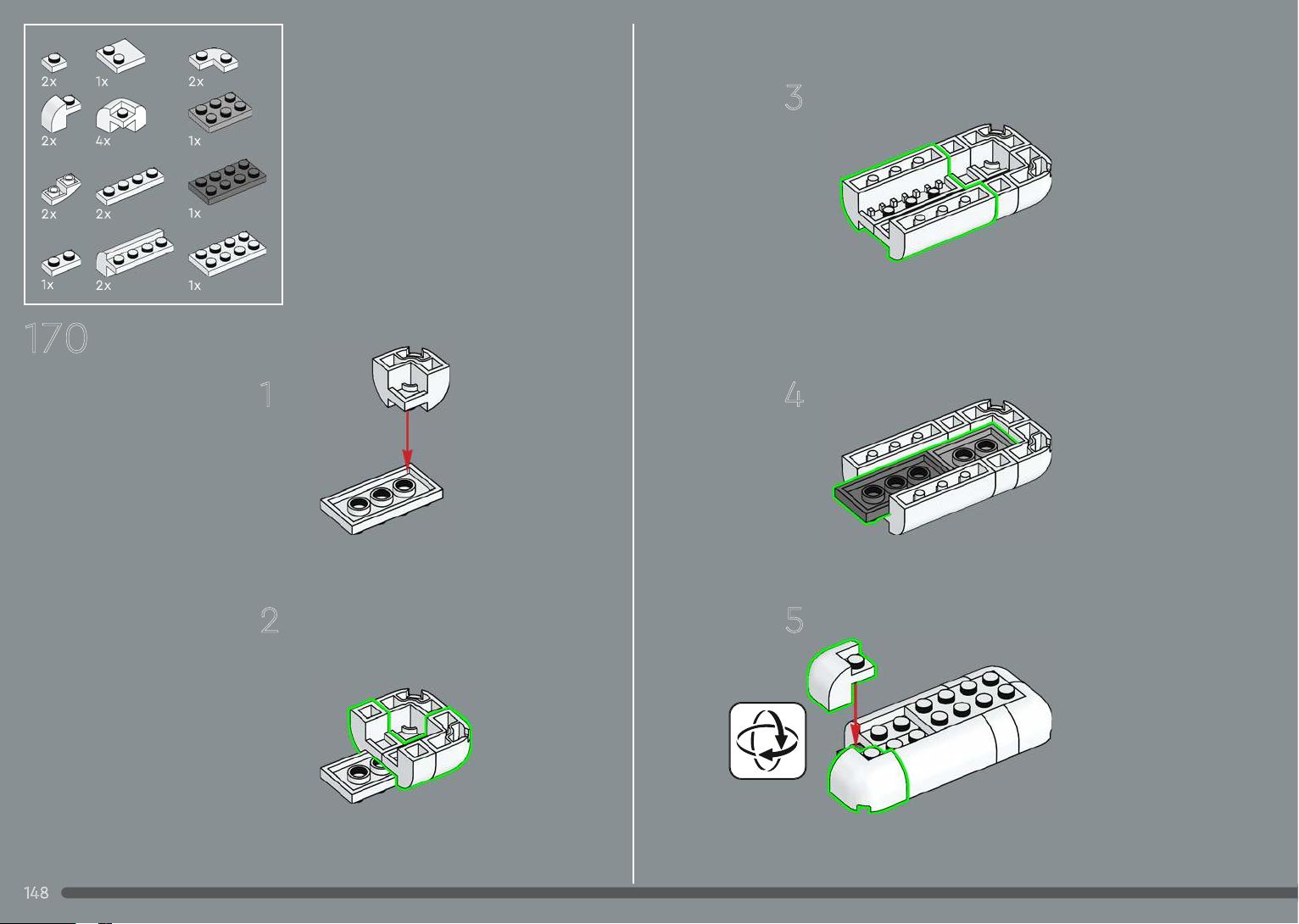 2x 1x 2x
2x 4x 1x
2x 2x 1x
1x 2x 1x

170

1

2

3

4

5

148