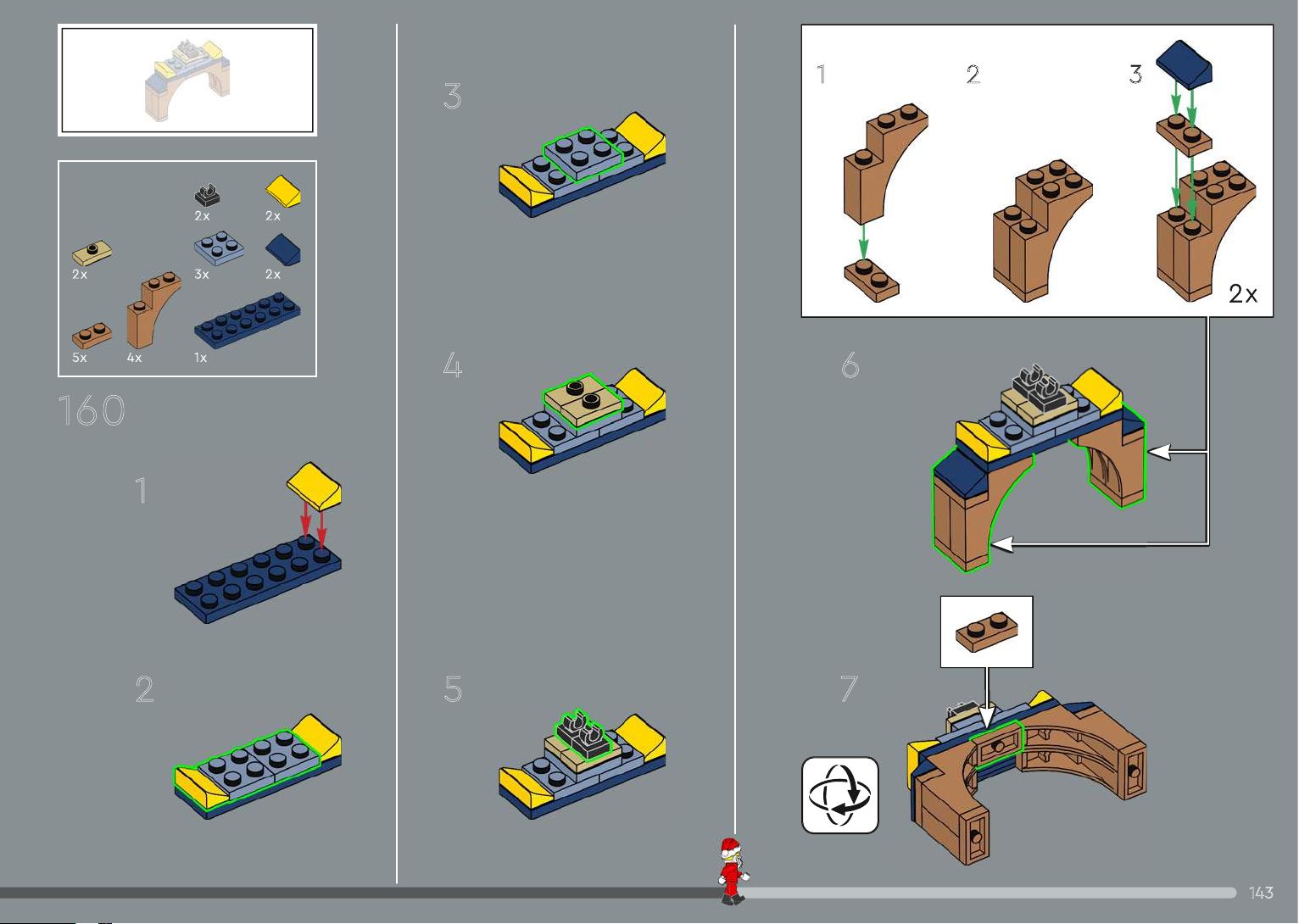 2x
2x
2x
3x
2x
5x
4x
1x

160

1

2

3

4

5

1
2
3
2x

6

7

143