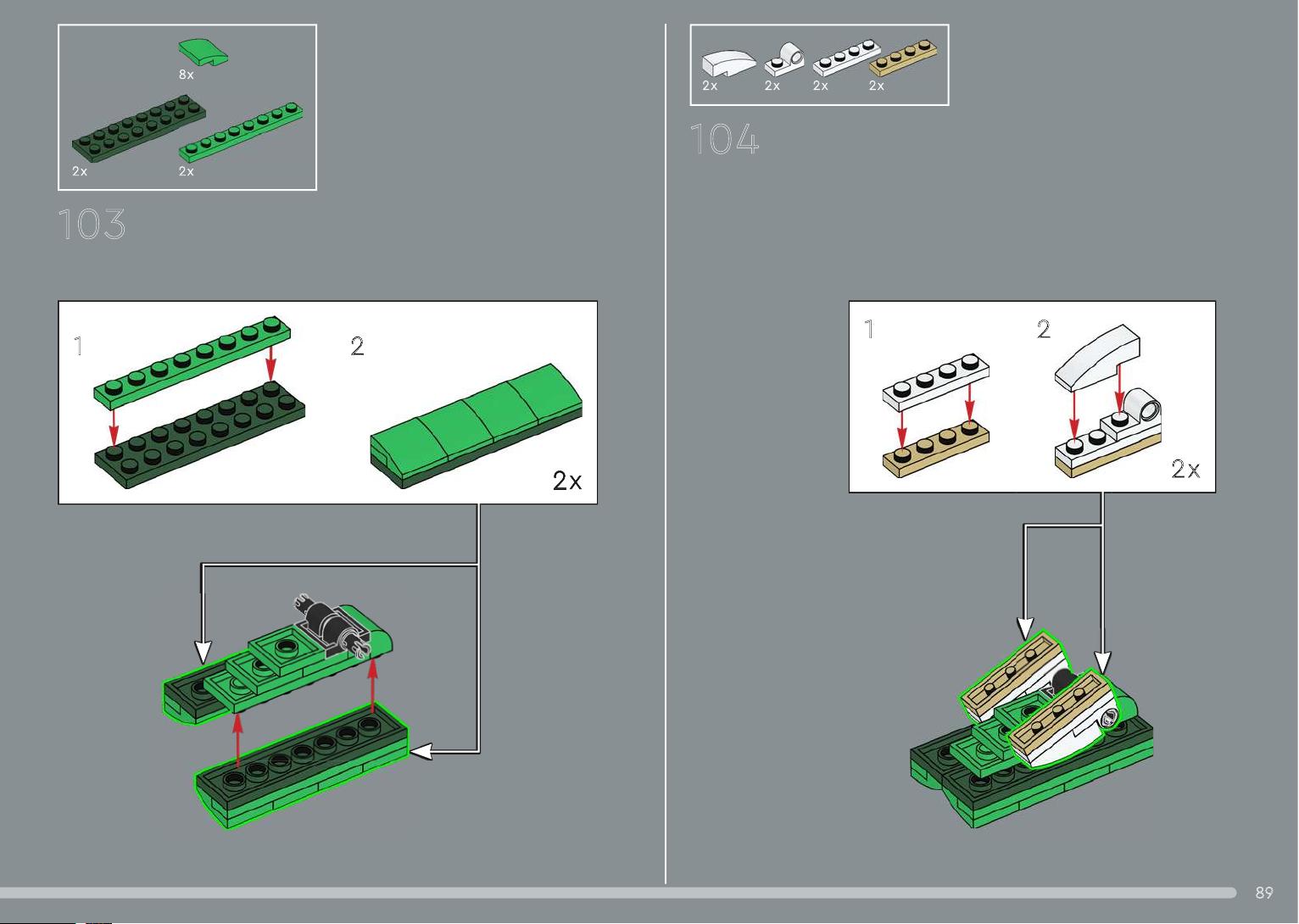 8x

2x 2x

103

1

2

2x

2x 2x 2x 2x

104

1

2

2x

89