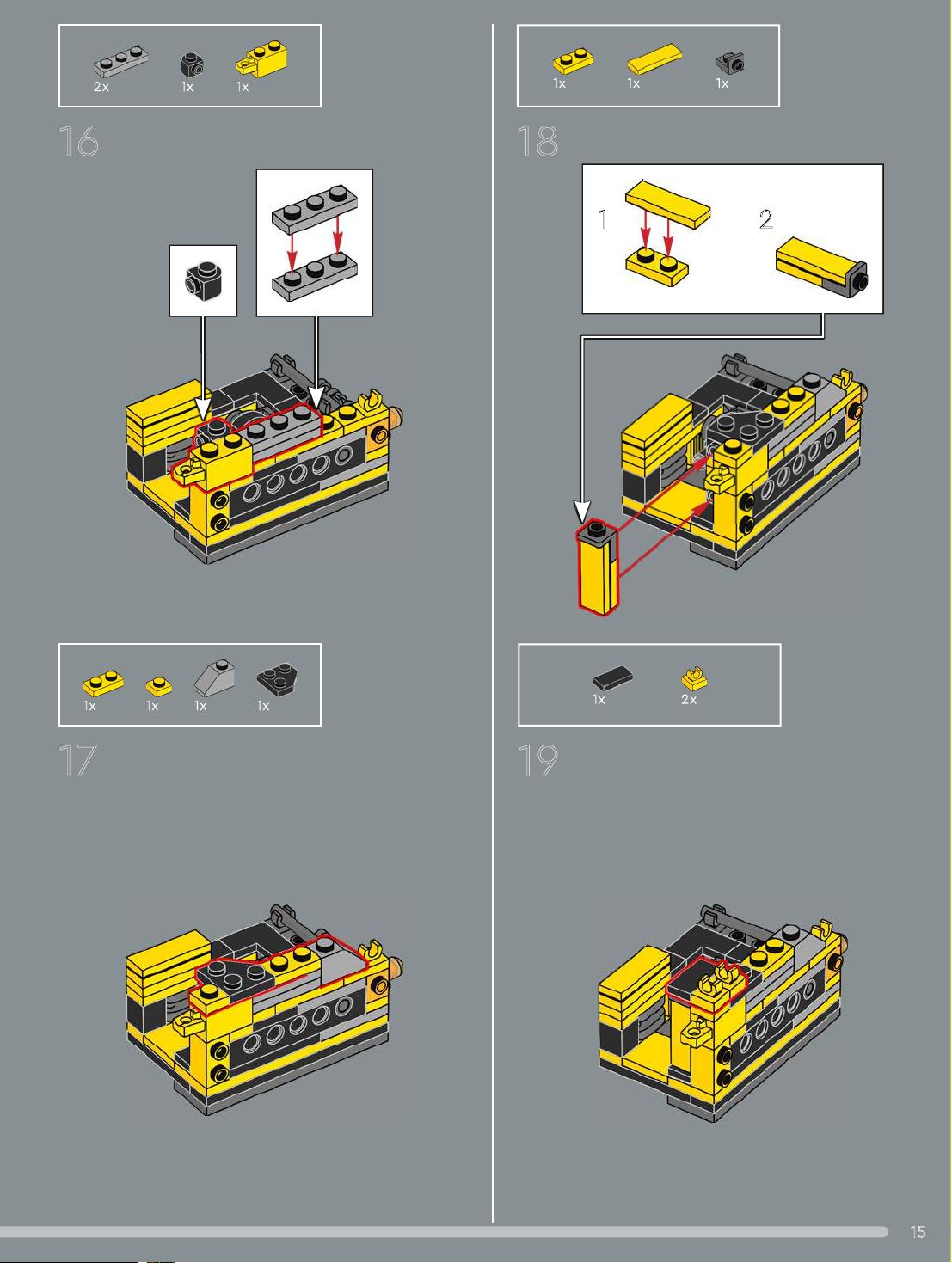 2x 1x 1x

16

1x 1x 1x 1x

17

1x 1x 1x

18

1

2

1x 2x

19

15