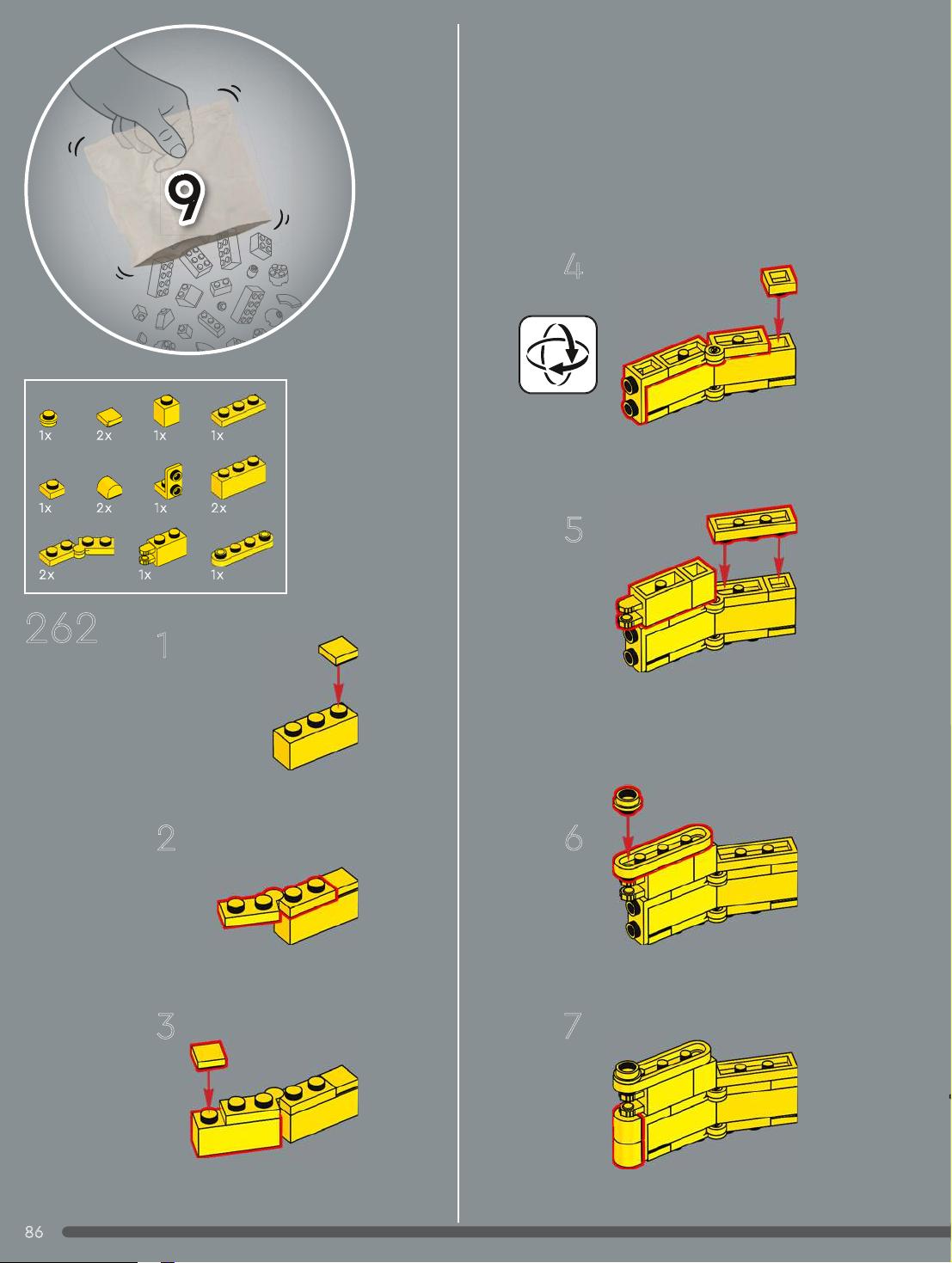 9

1x 2x 1x 1x

1x 2x 1x 2x

2x 1x 1x

262

1

2

3

4

5

6

7

86