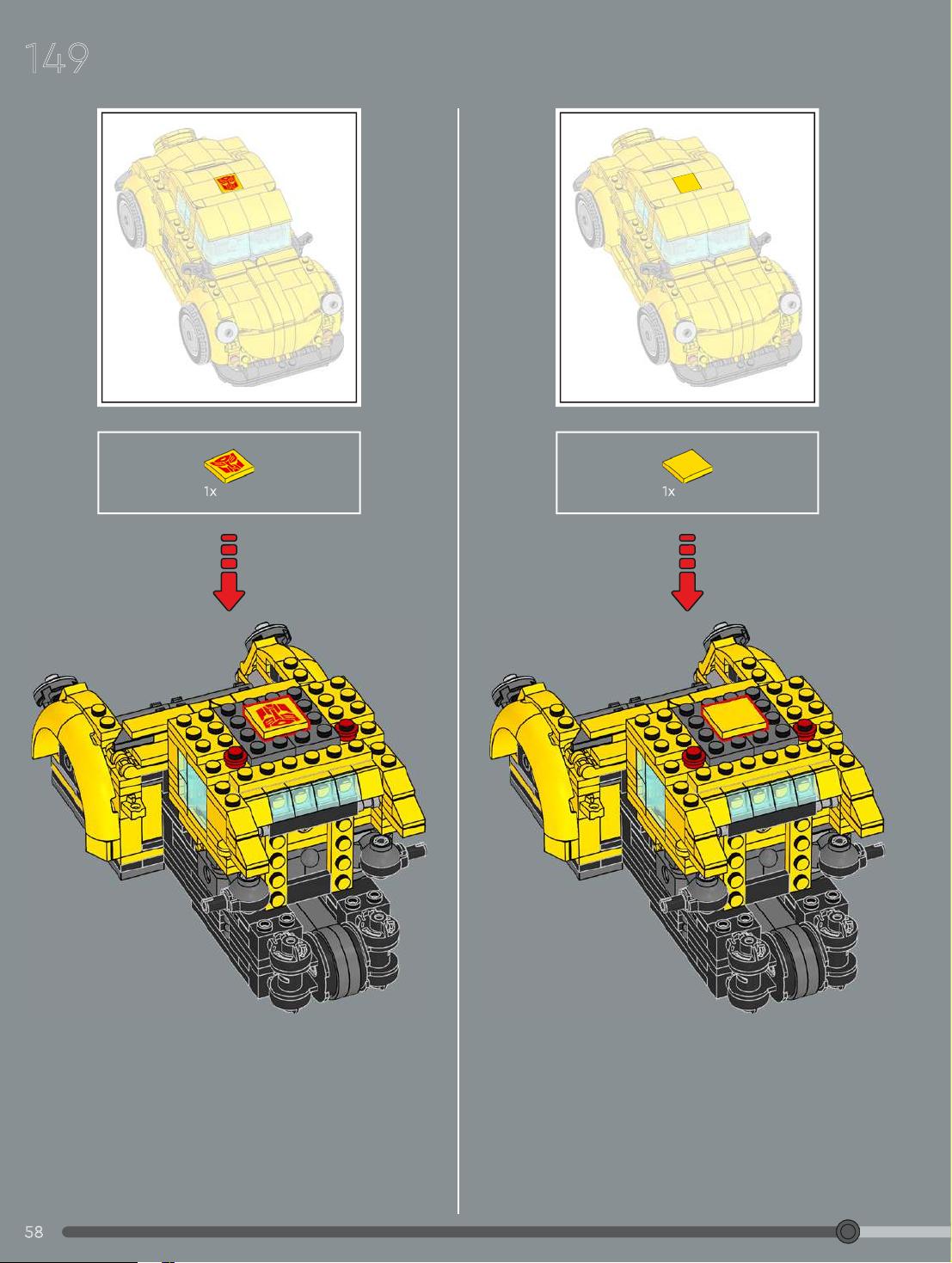 149

1x

1x

58