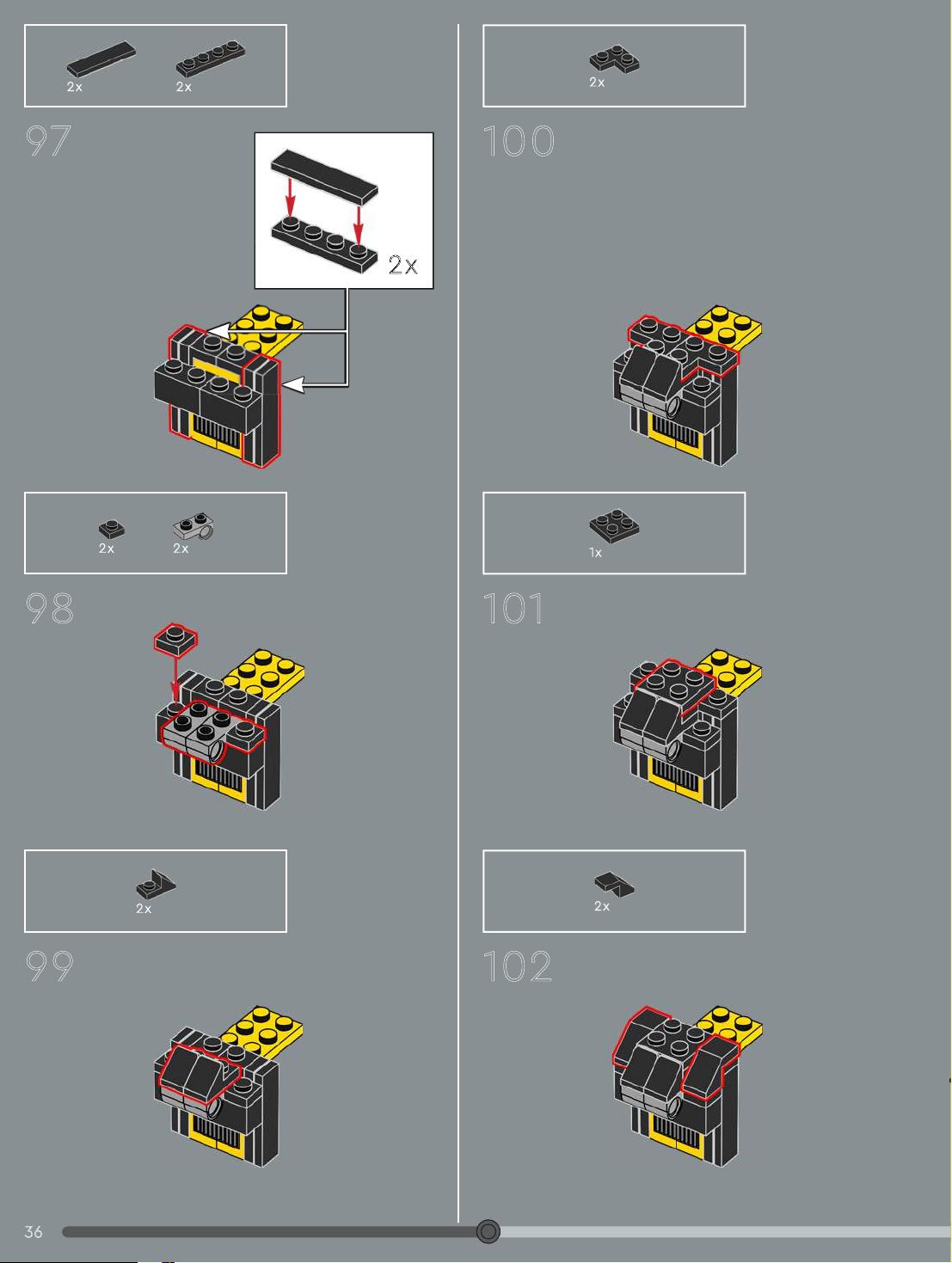 2x 2x

97

2x

2x 2x

98

2x

99

2x

100

1x

101

2x

102

36