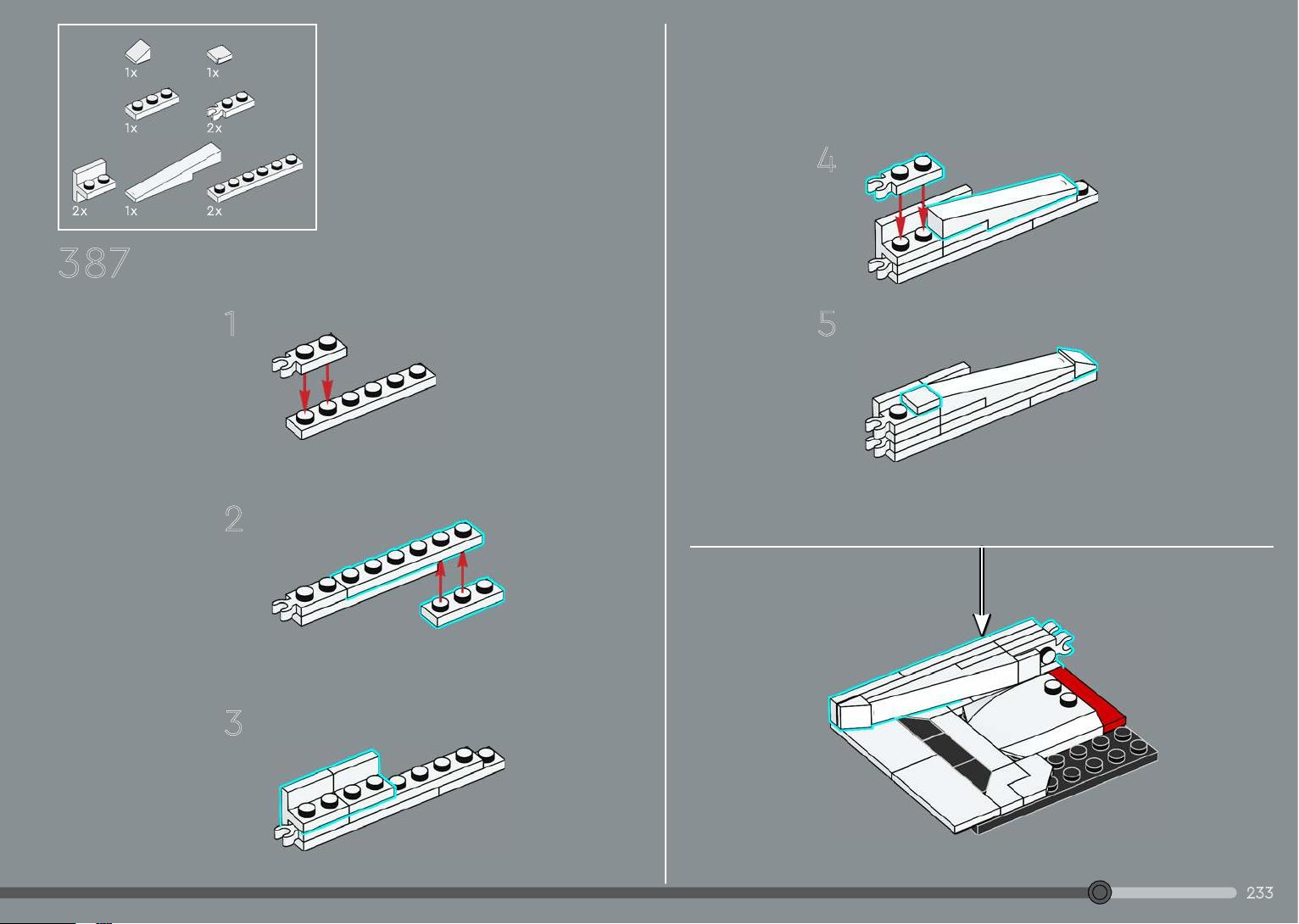 1x 1x
1x 2x
2x 1x 2x

387

1

2

3

4

5

233