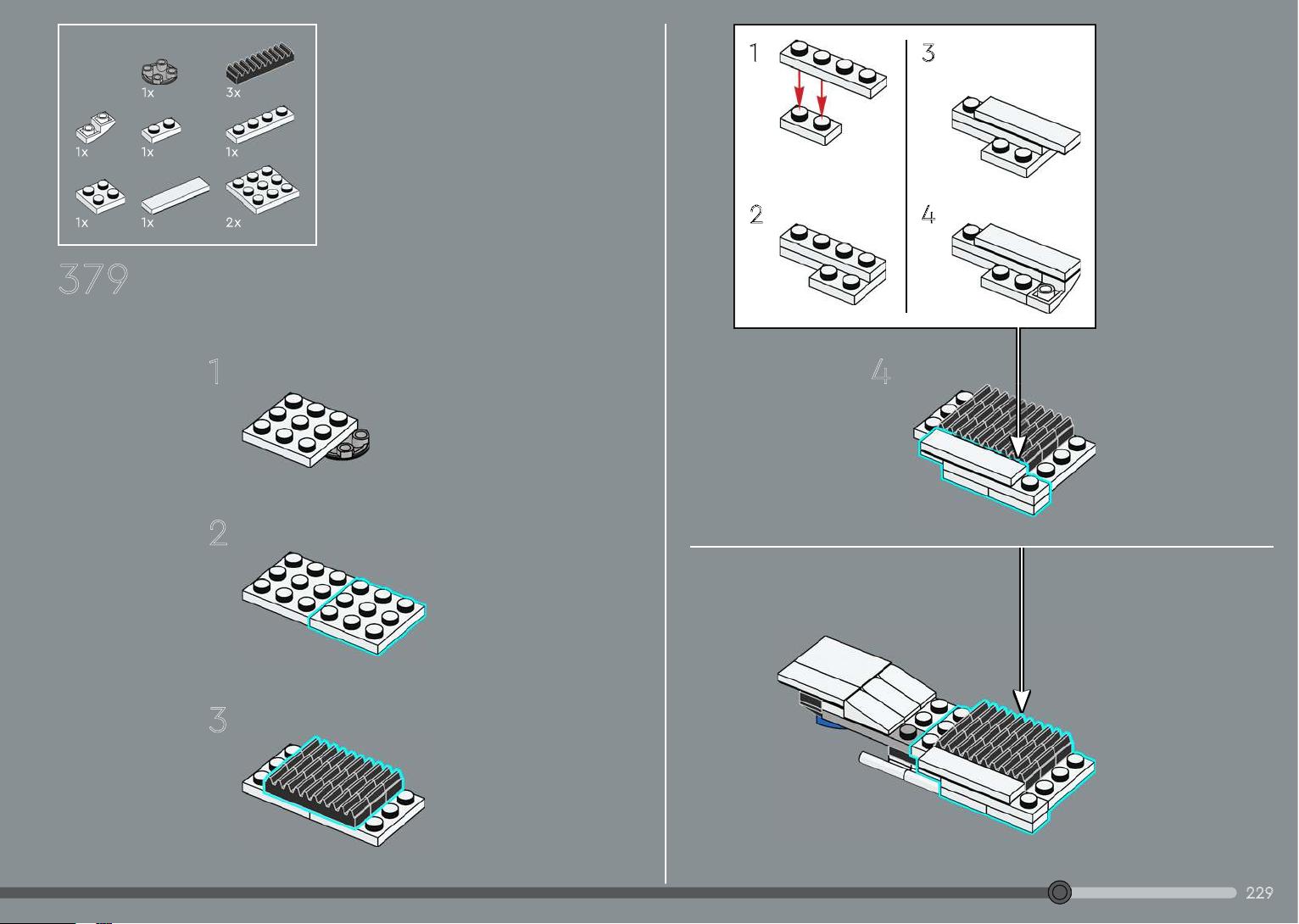 1x
3x
1x
1x
1x
1x
1x
2x

379

1

2

3

1

2

3

4

4

229