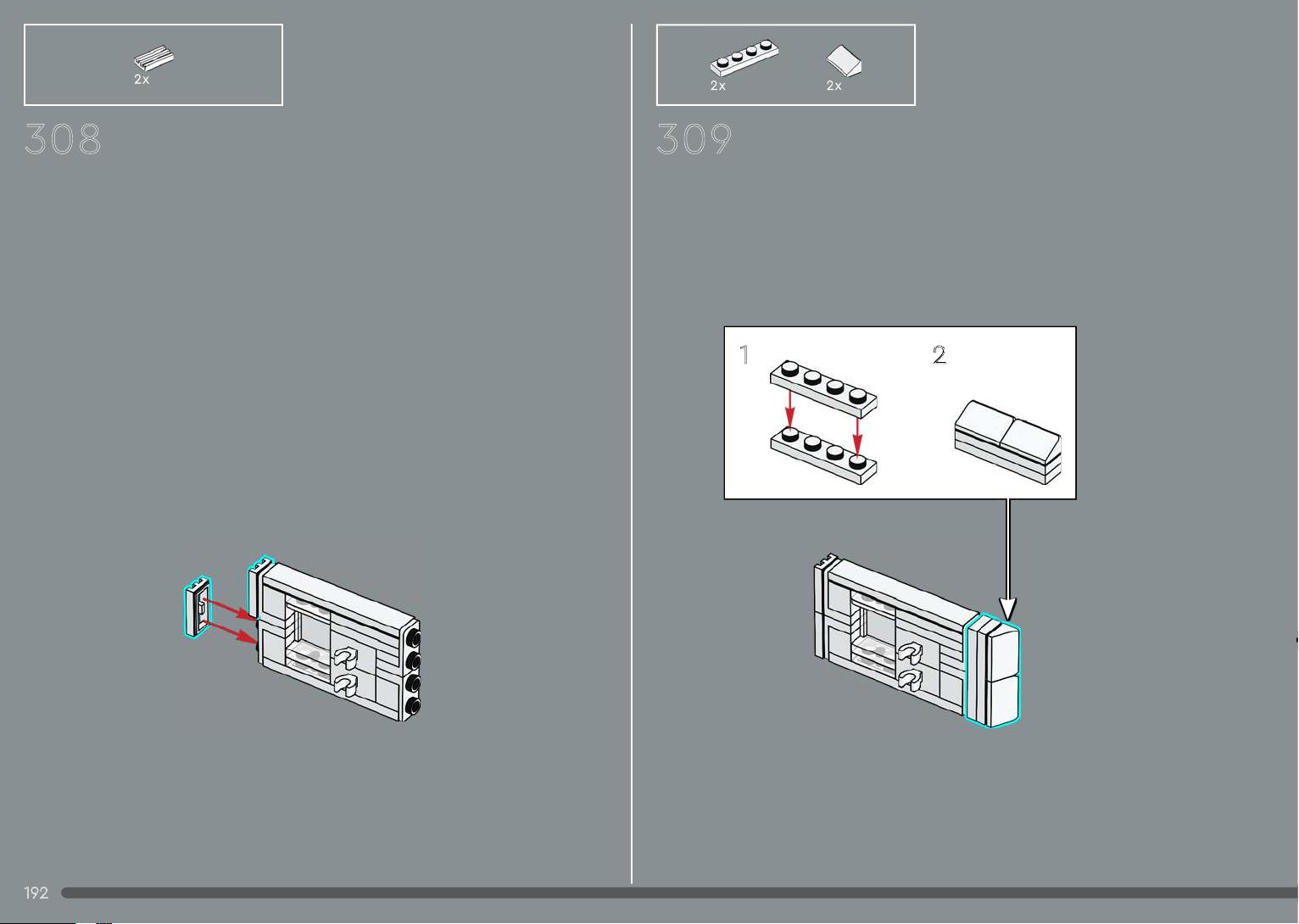 2x

308

2x 2x

309

1 2

192