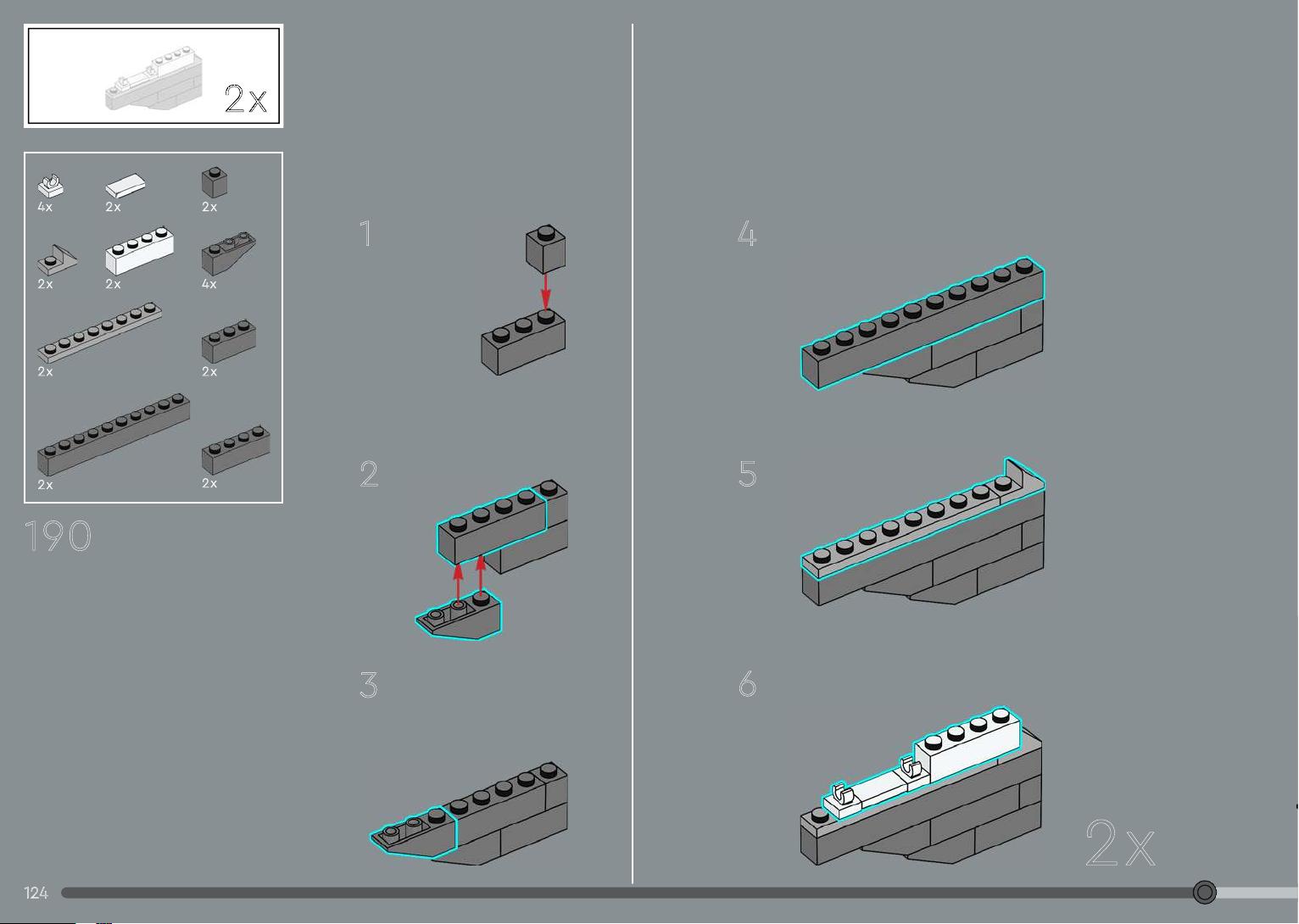 2x

4x 2x 2x
2x 2x 4x
2x 2x
2x 2x

190

1

2

3

4

5

6

2x

124