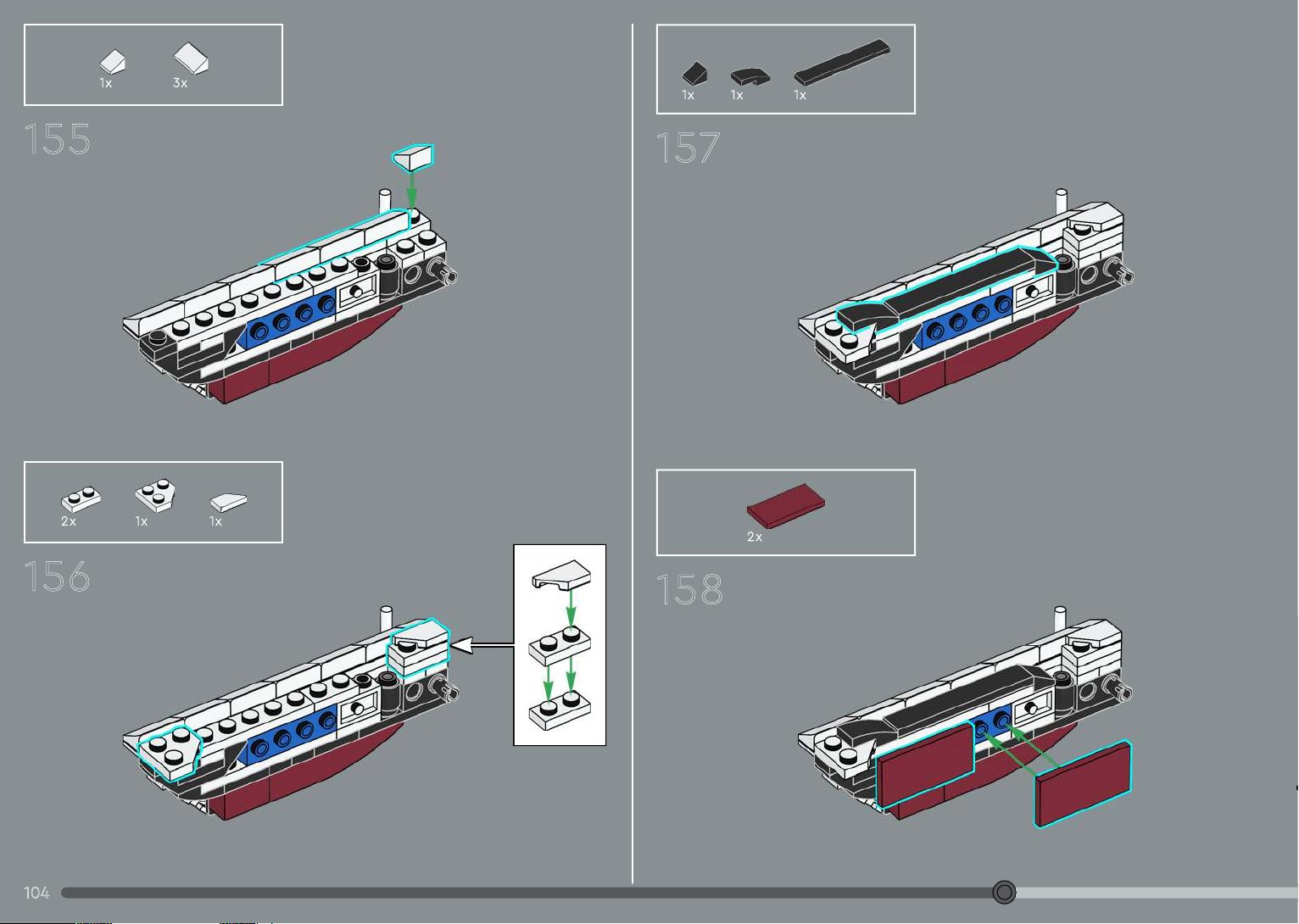 1x 3x

155

2x 1x 1x

156

1x 1x 1x

157

2x

158

104