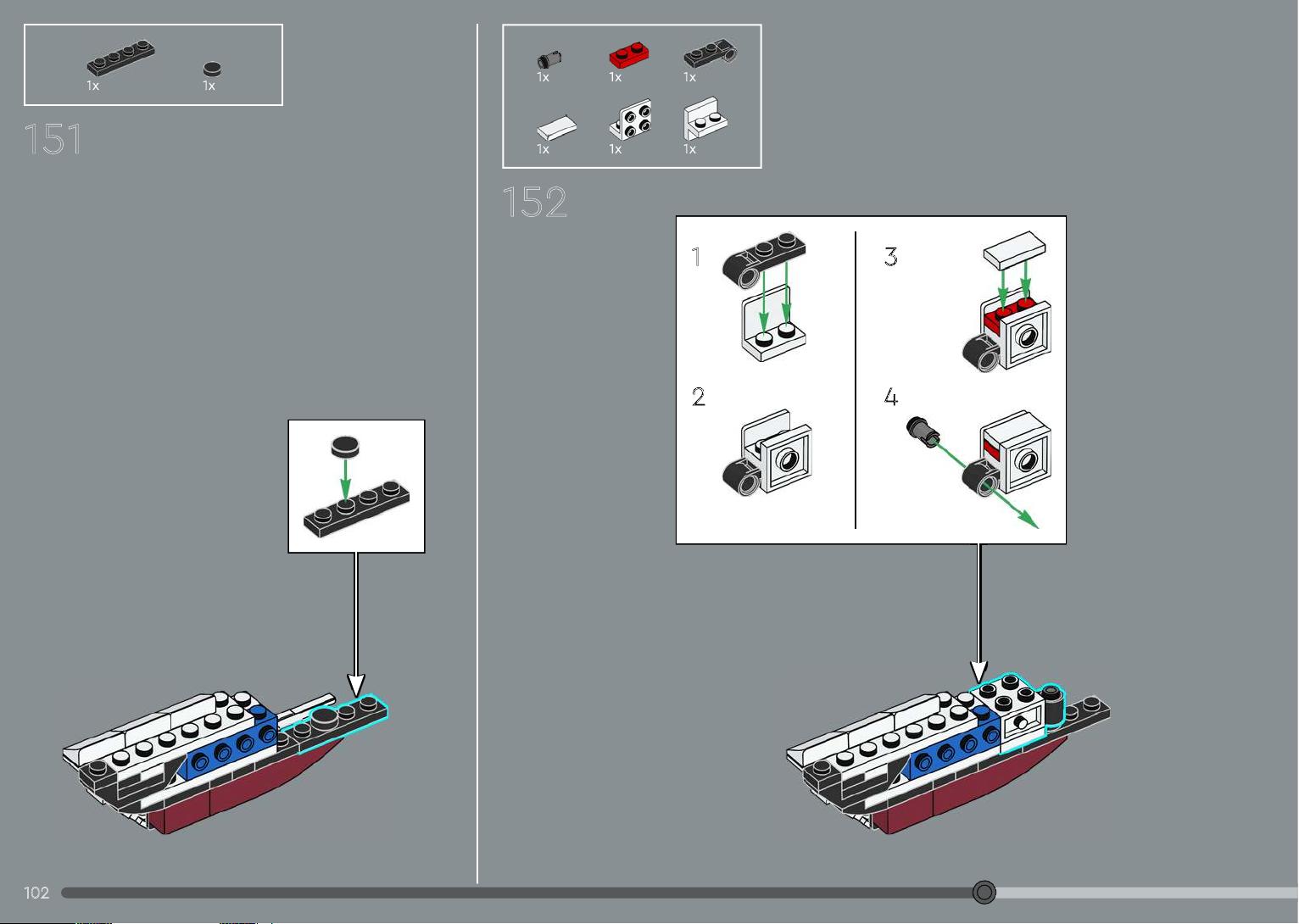 1x
1x

151

1x
1x
1x
1x
1x
1x

152

1

2

3

4

102