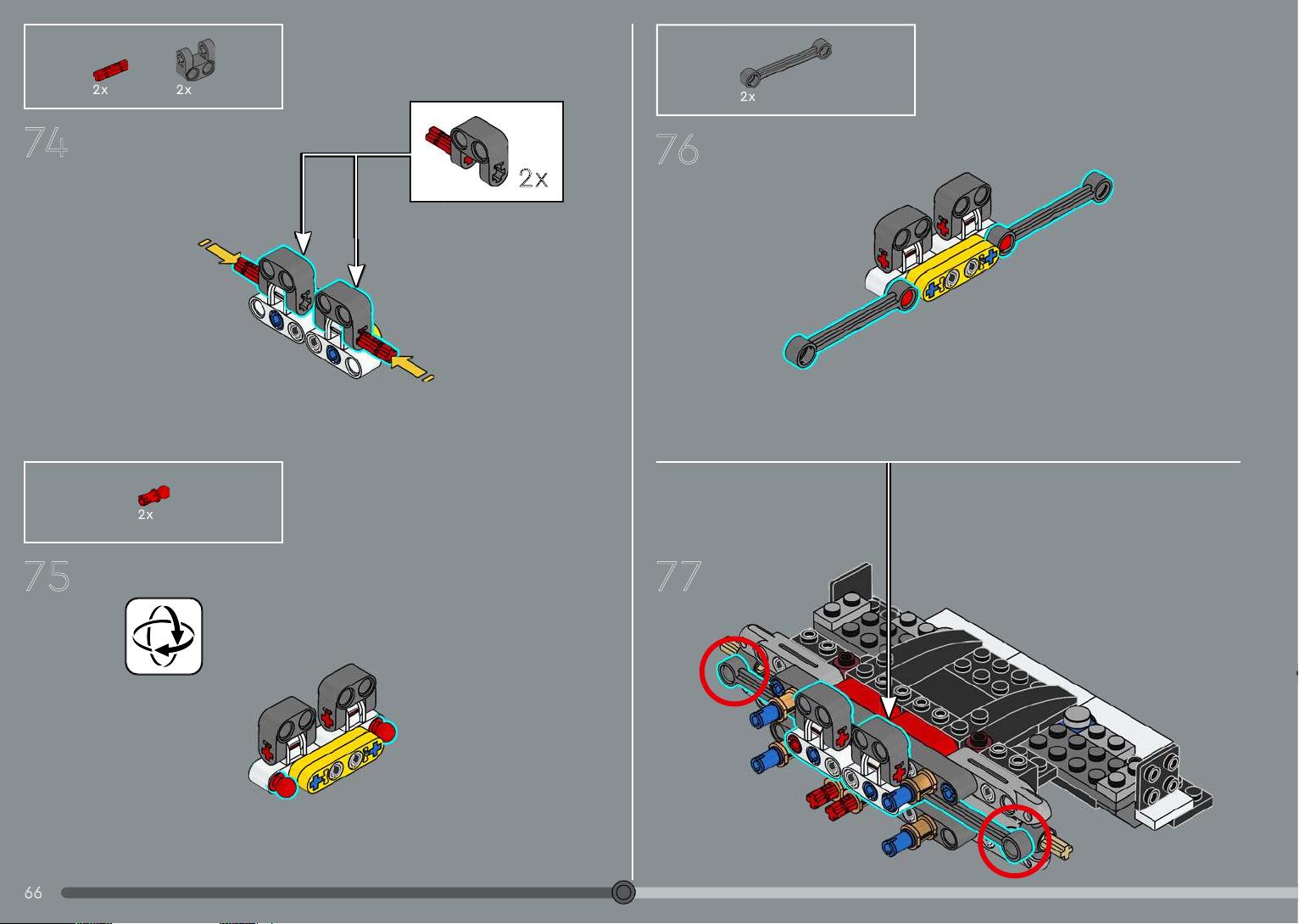 2x 2x

74

2x

2x

75

2x

76

77

66