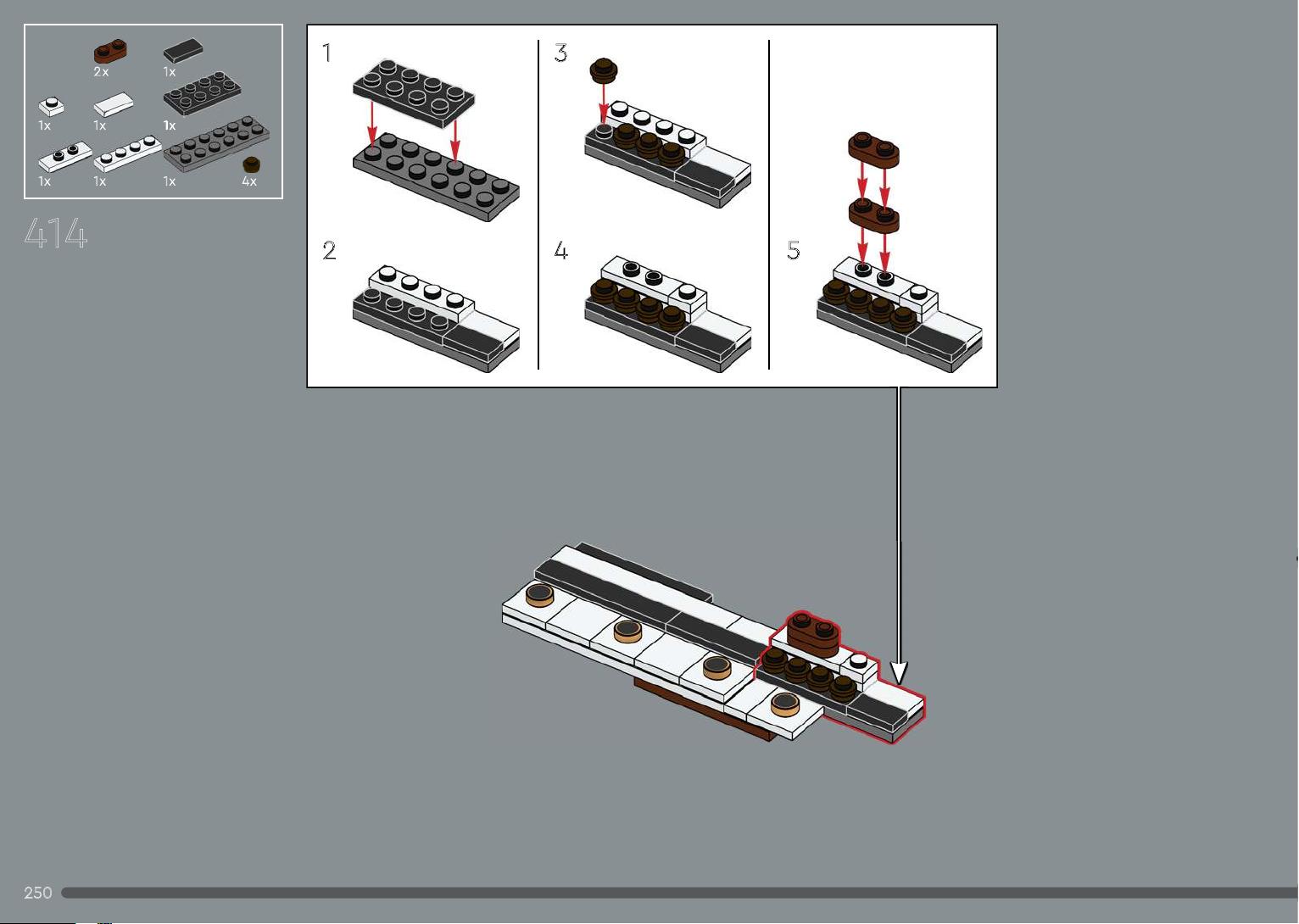 2x
1x
1x
1x
1x
1x
1x
1x
4x

414

1
2
3
4
5

250