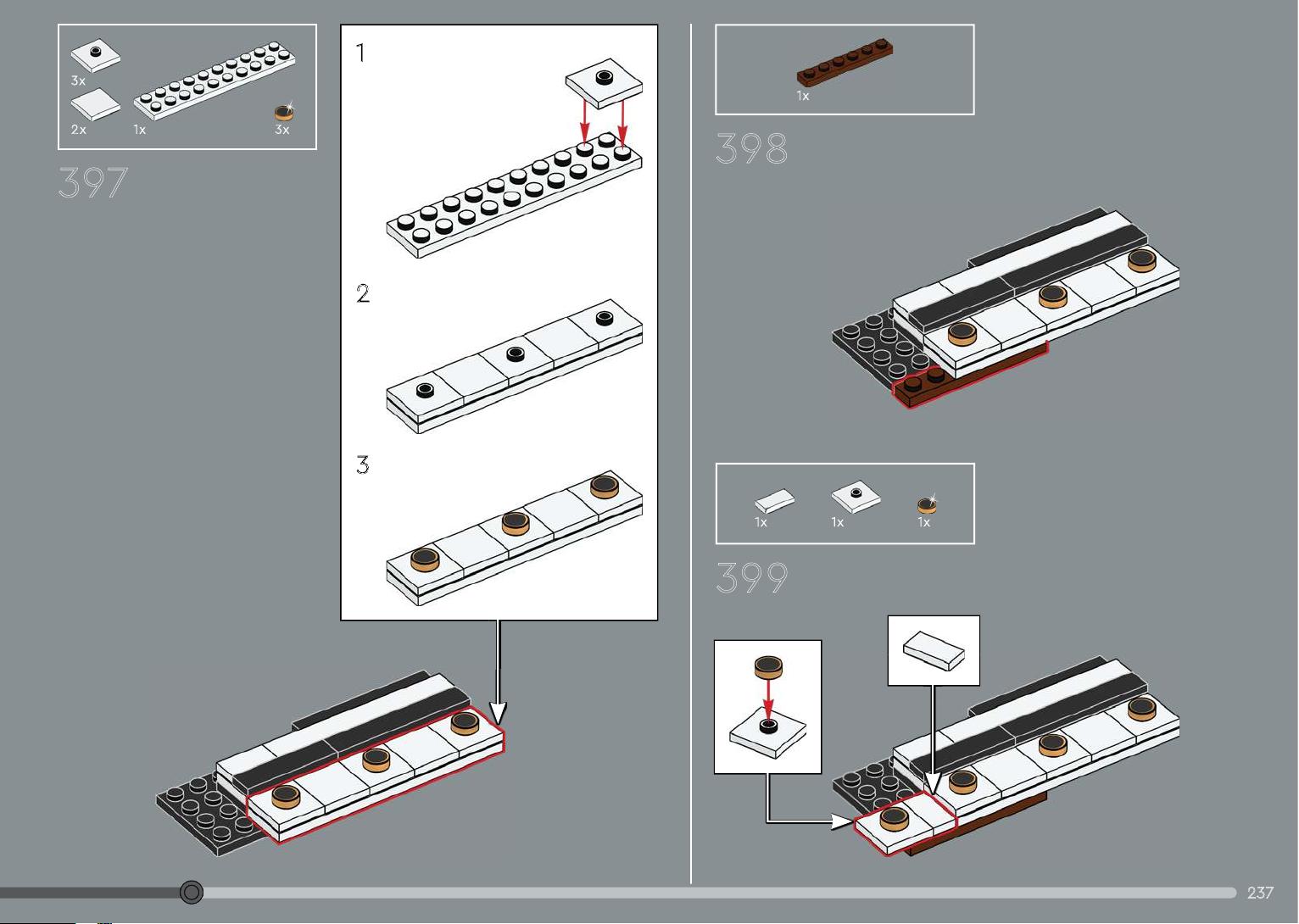 3x

2x

1x

3x

397

1

2

3

1x

398

1x

1x

1x

399

237