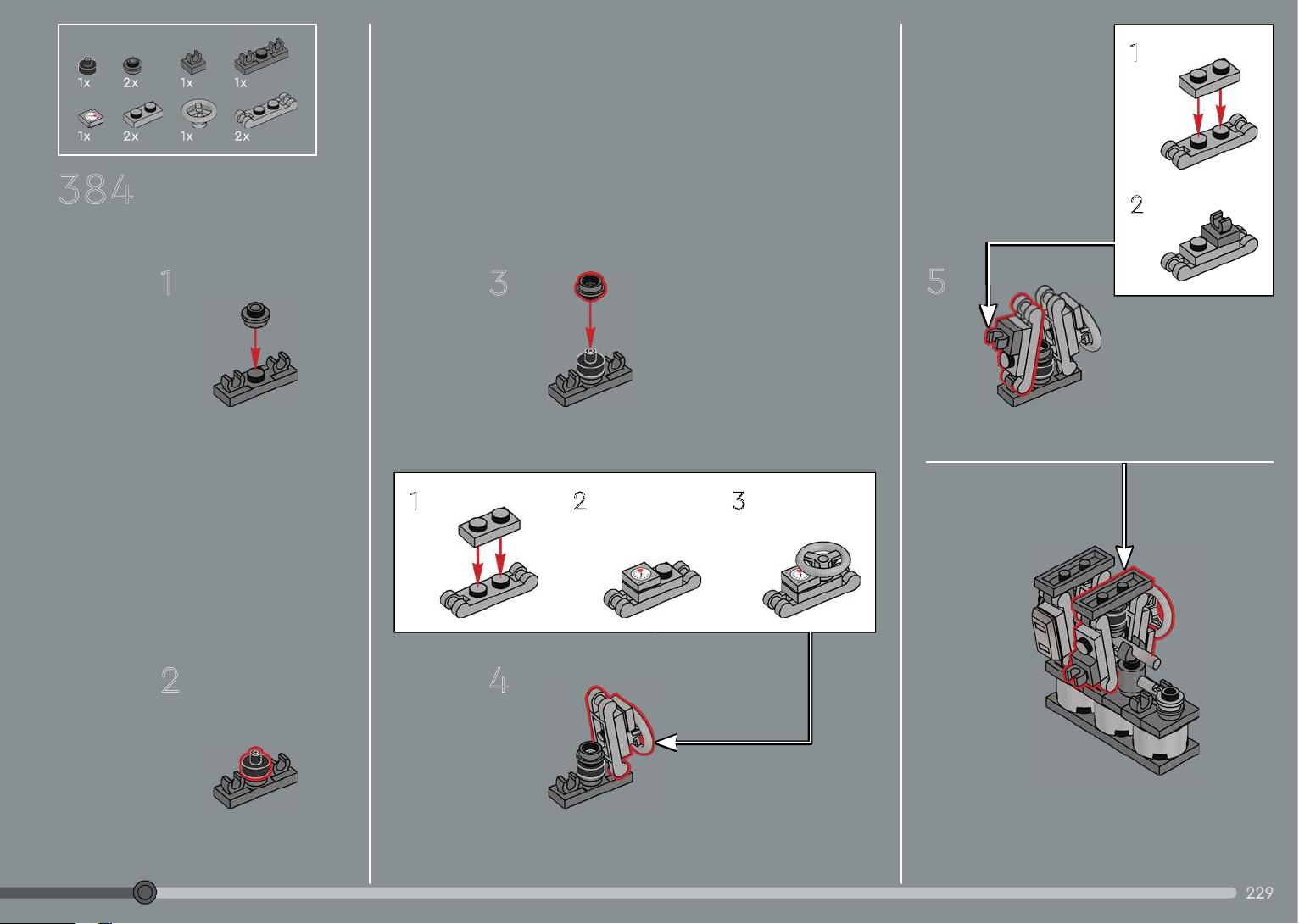 1x 2x 1x 1x
1x 2x 1x 2x

384

1

2

3

1 2 3

4

1

2

5

229