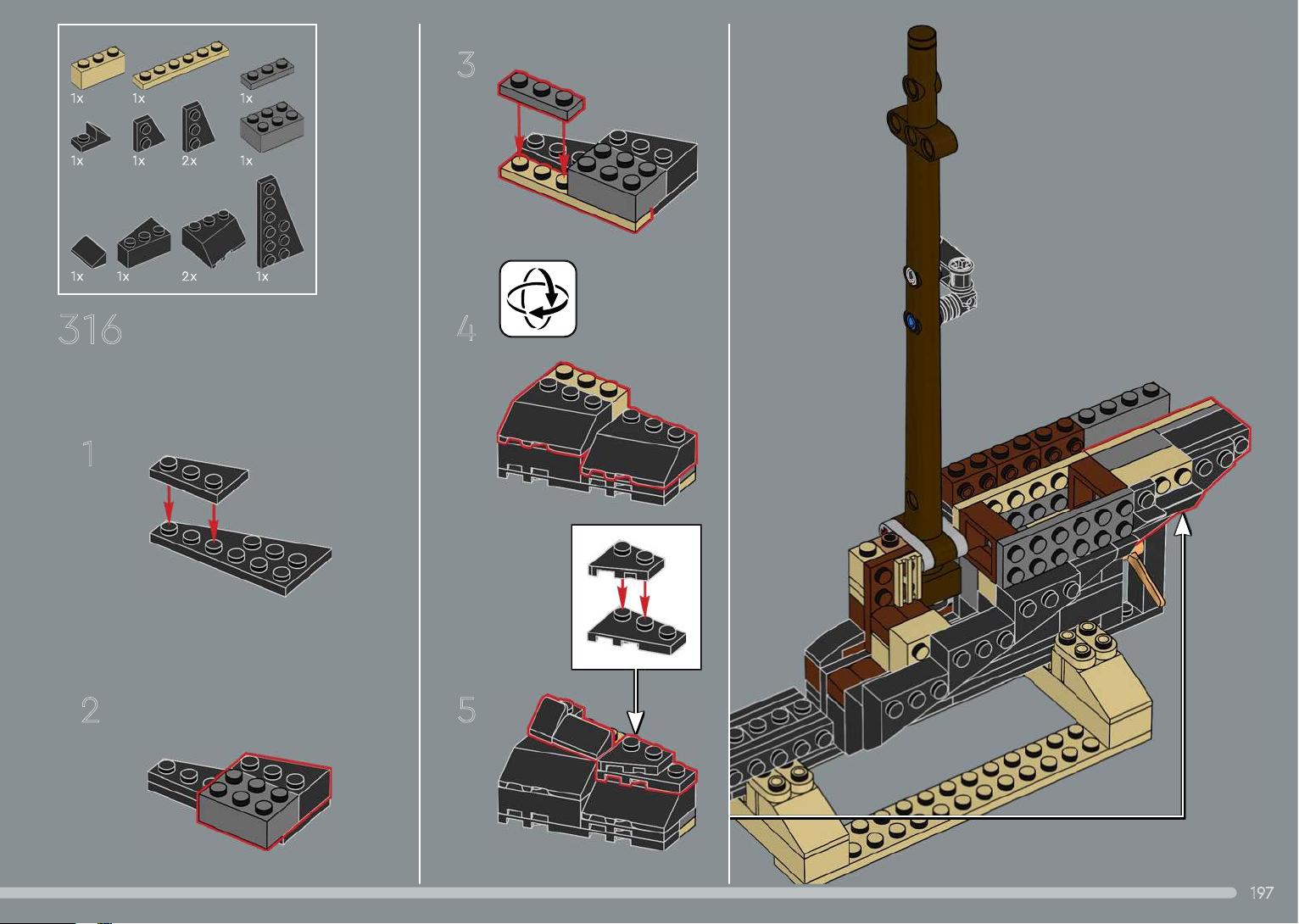 1x 1x 1x
1x 1x 2x 1x
1x 1x 2x 1x

316

1

2

3

4

5

197