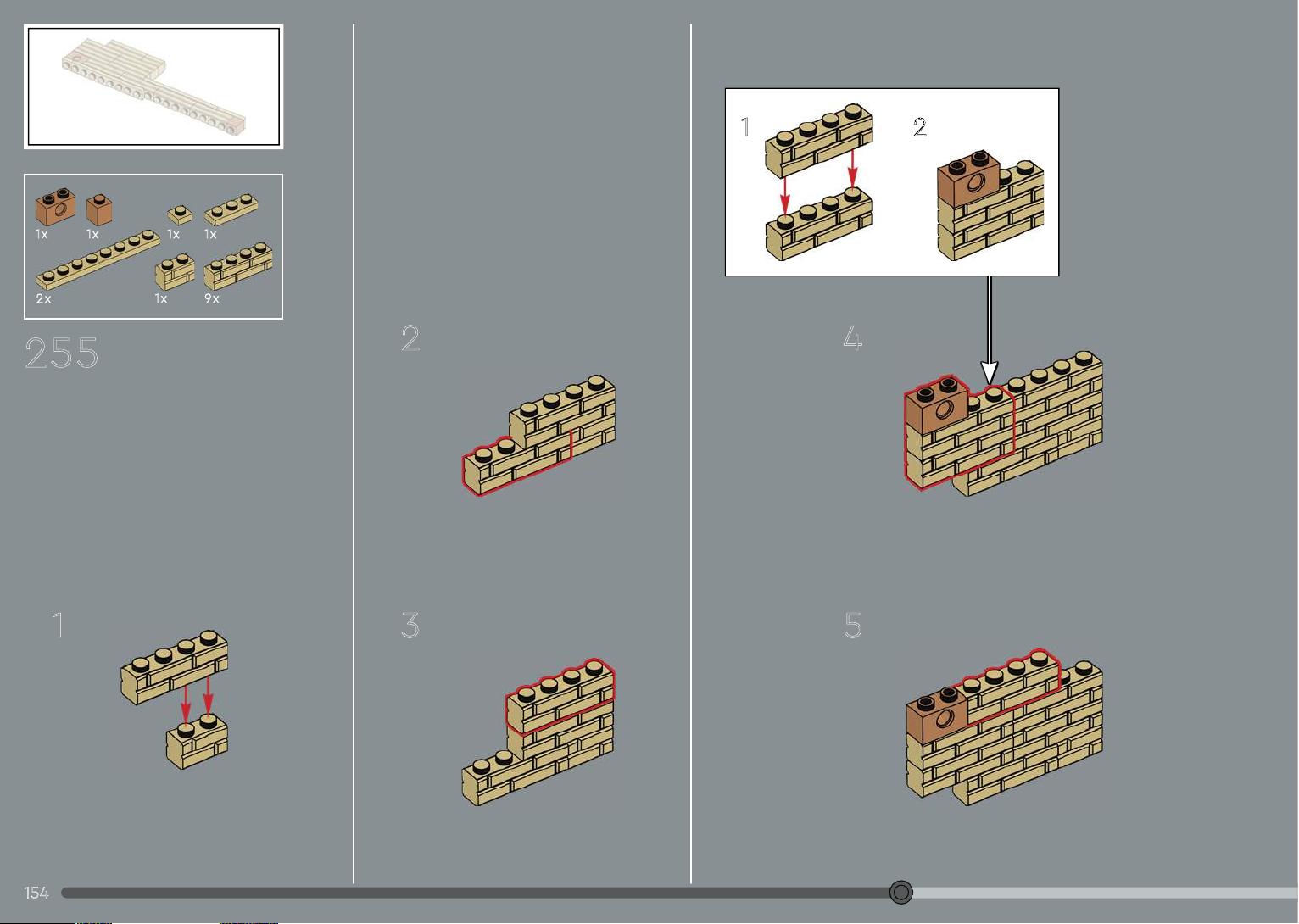 1x 1x 1x 1x
2x 1x 9x

255

1

2

3

1

2

4

5

154