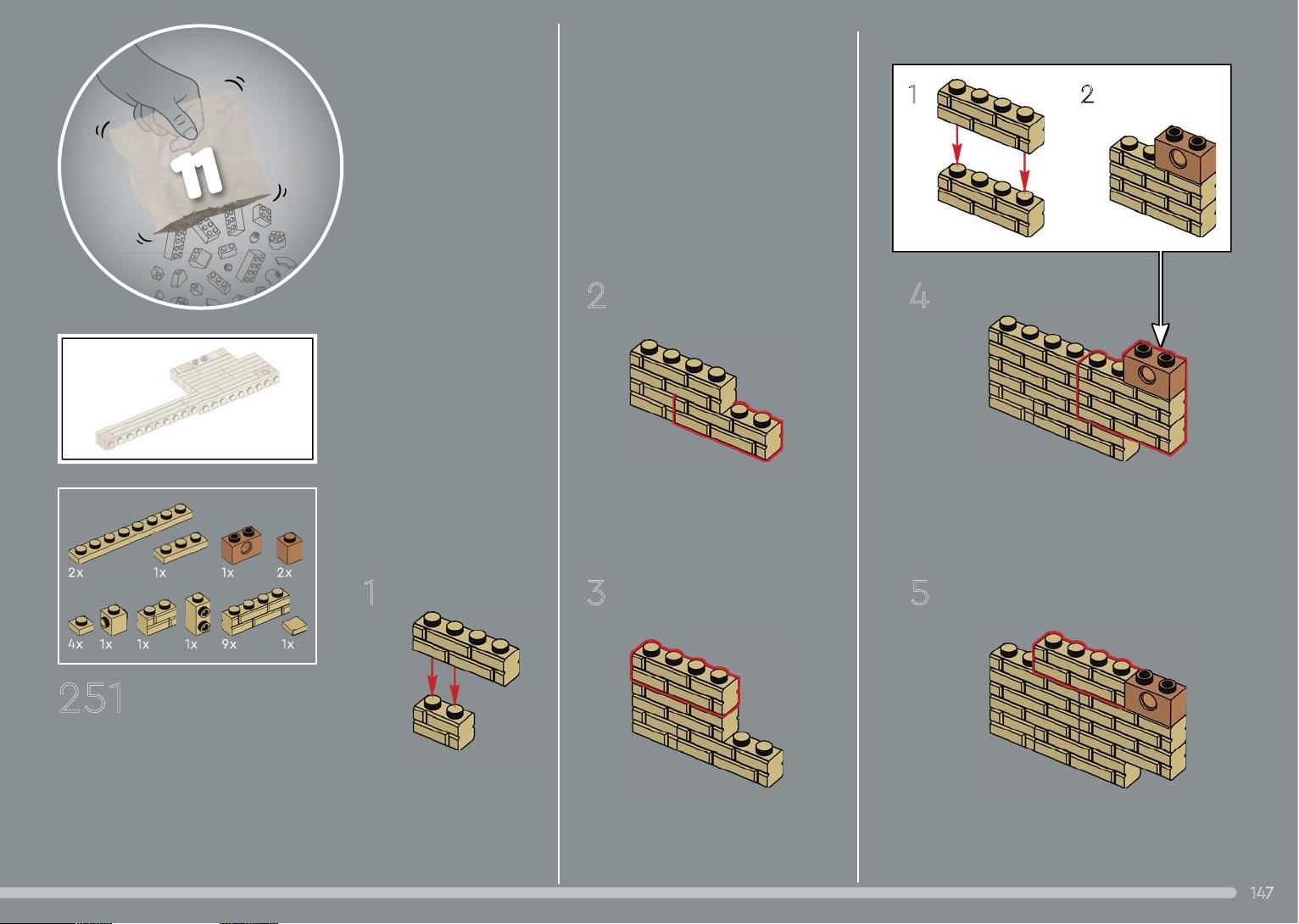 11

2x 1x 1x 2x

4x 1x 1x 1x 9x 1x

251

1

2

3

1 2

4

5

147