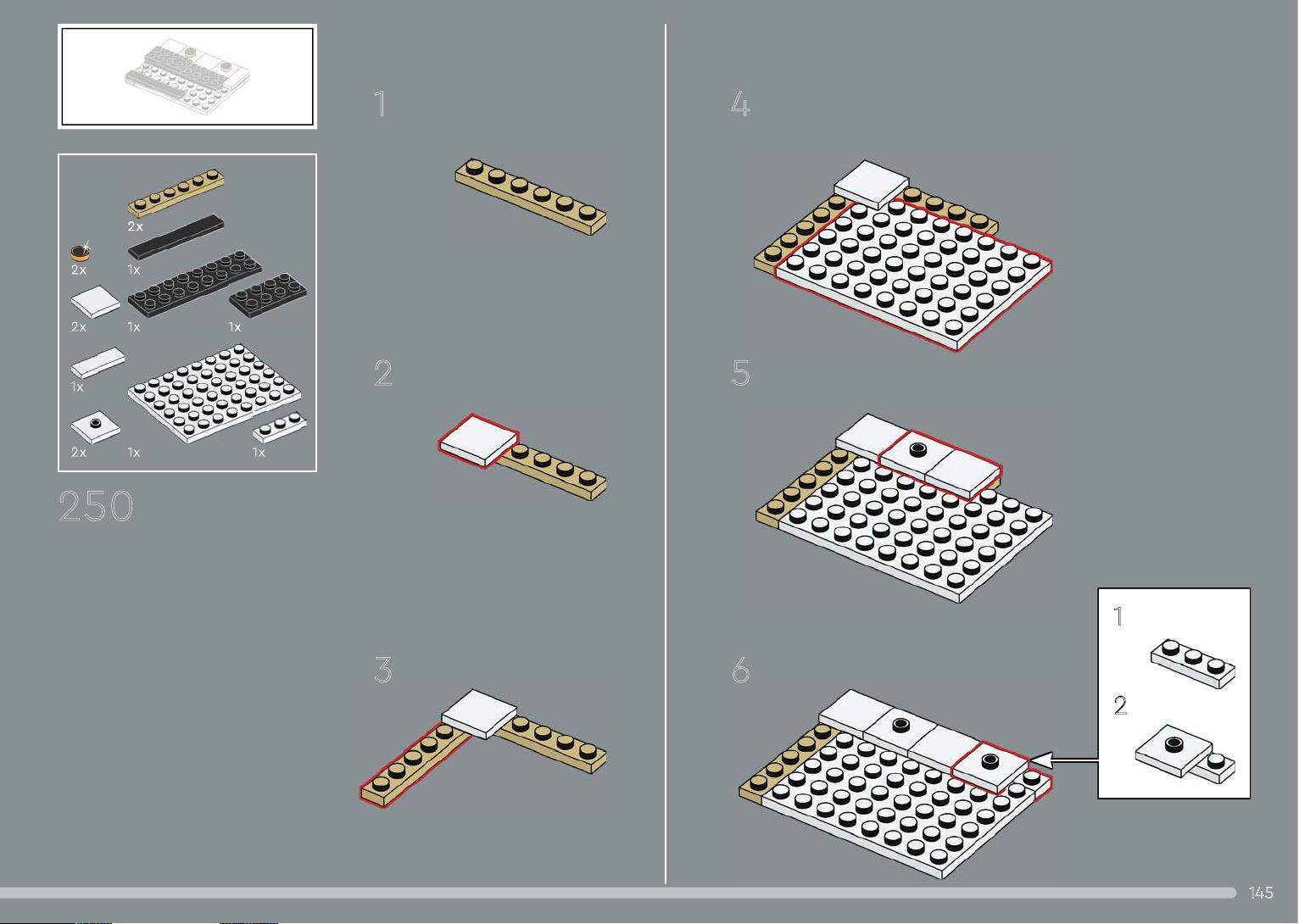 2x
2x
1x
2x
1x
1x
1x
2x
1x
1x

250

1

2

3

4

5

6

1

2

145