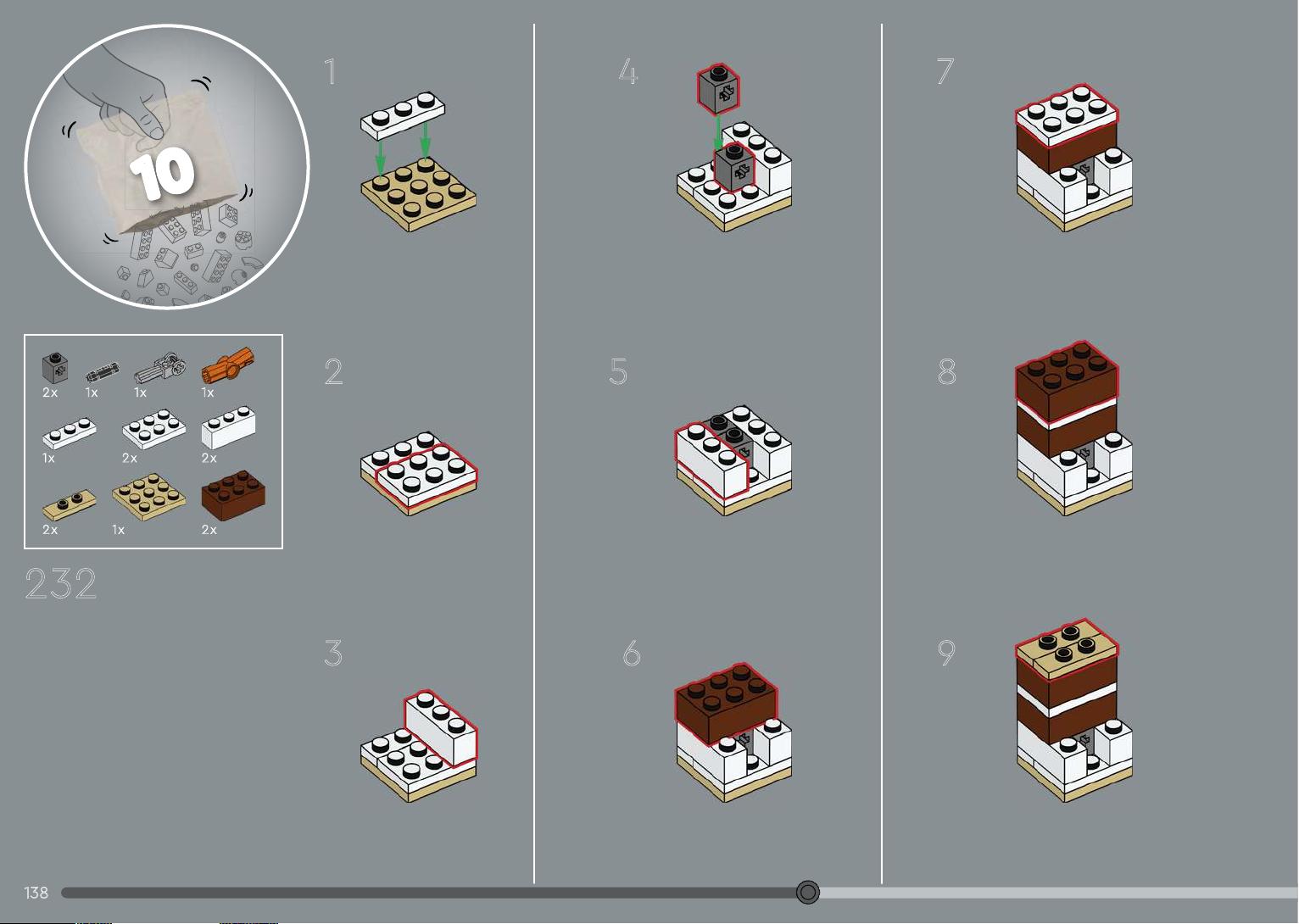 10

2x 1x 1x 1x

1x 2x 2x

2x 1x 2x

232

1

2

3

4

5

6

7

8

9

138